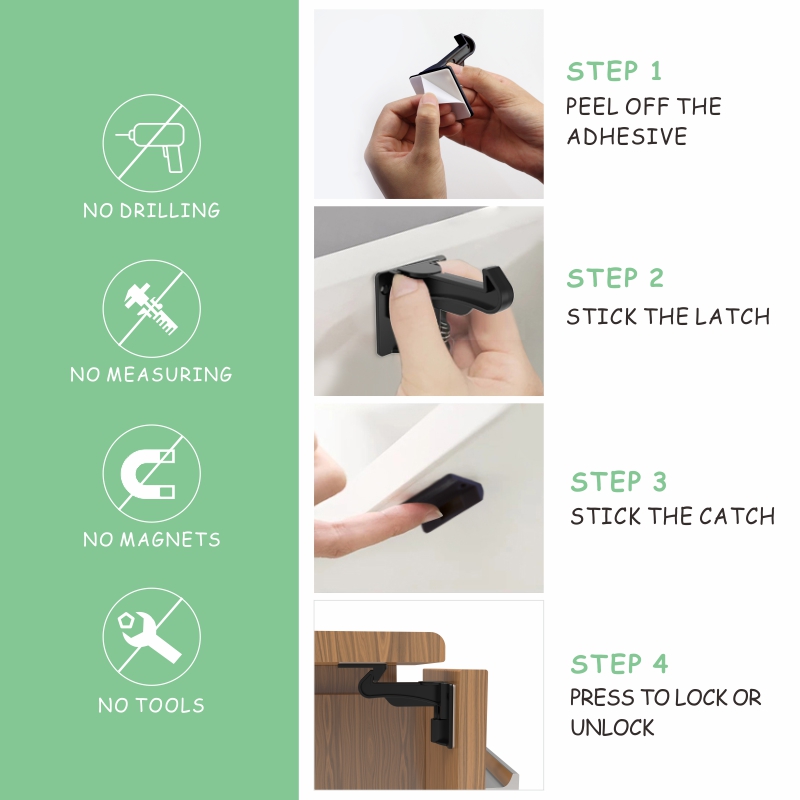 NO DRILLING

NO MEASURING

NO MAGNETS

NO TOOLS

STEP 1
PEEL OFF THE ADHESIVE

STEP 2
STICK THE LATCH

STEP 3
STICK THE CATCH

STEP 4
PRESS TO LOCK OR UNLOCK