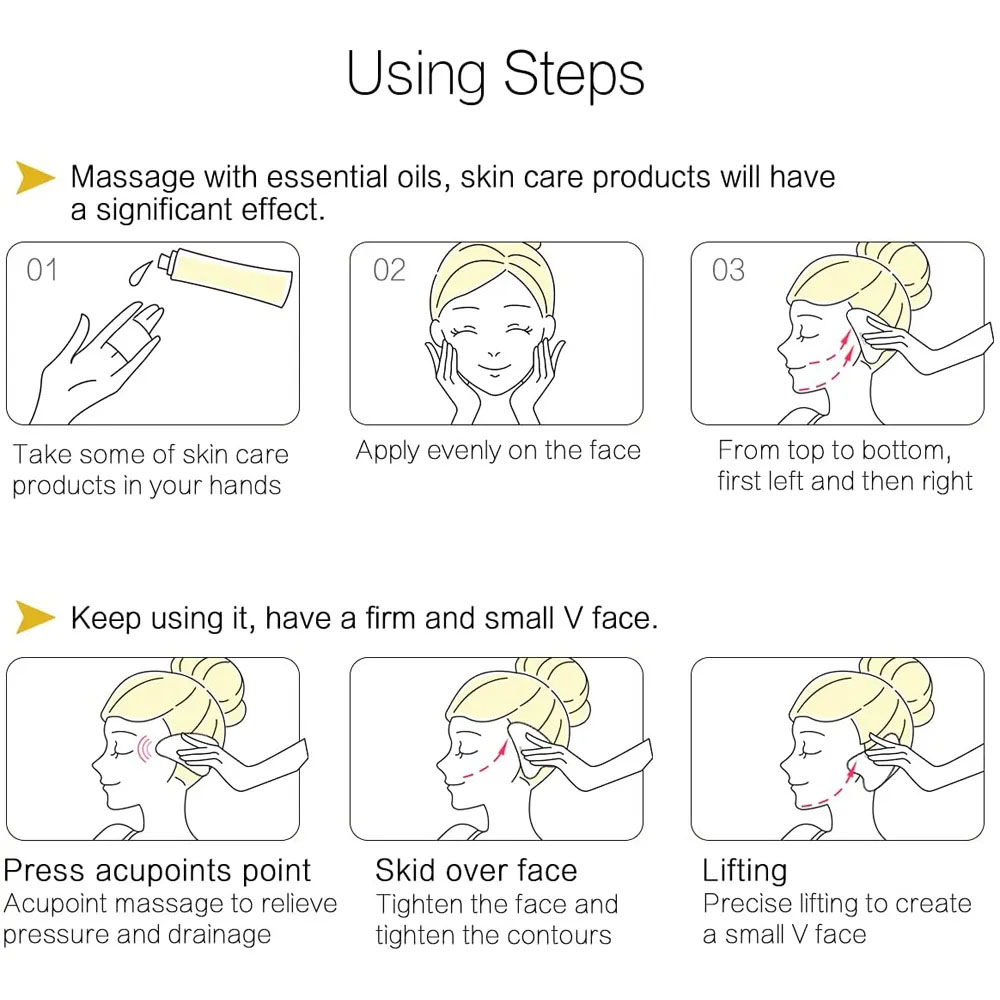 Using Steps

Massage with essential oils, skin care products will have a significant effect.

01

Take some of skin care products in your hands

02

Apply evenly on the face

03

From top to bottom, first left and then right

Keep using it, have a firm and small V face.

Press acupoints point
Acupoint massage to relieve pressure and drainage

Skid over face
Tighten the face and tighten the contours

Lifting
Precise lifting to create a small V face