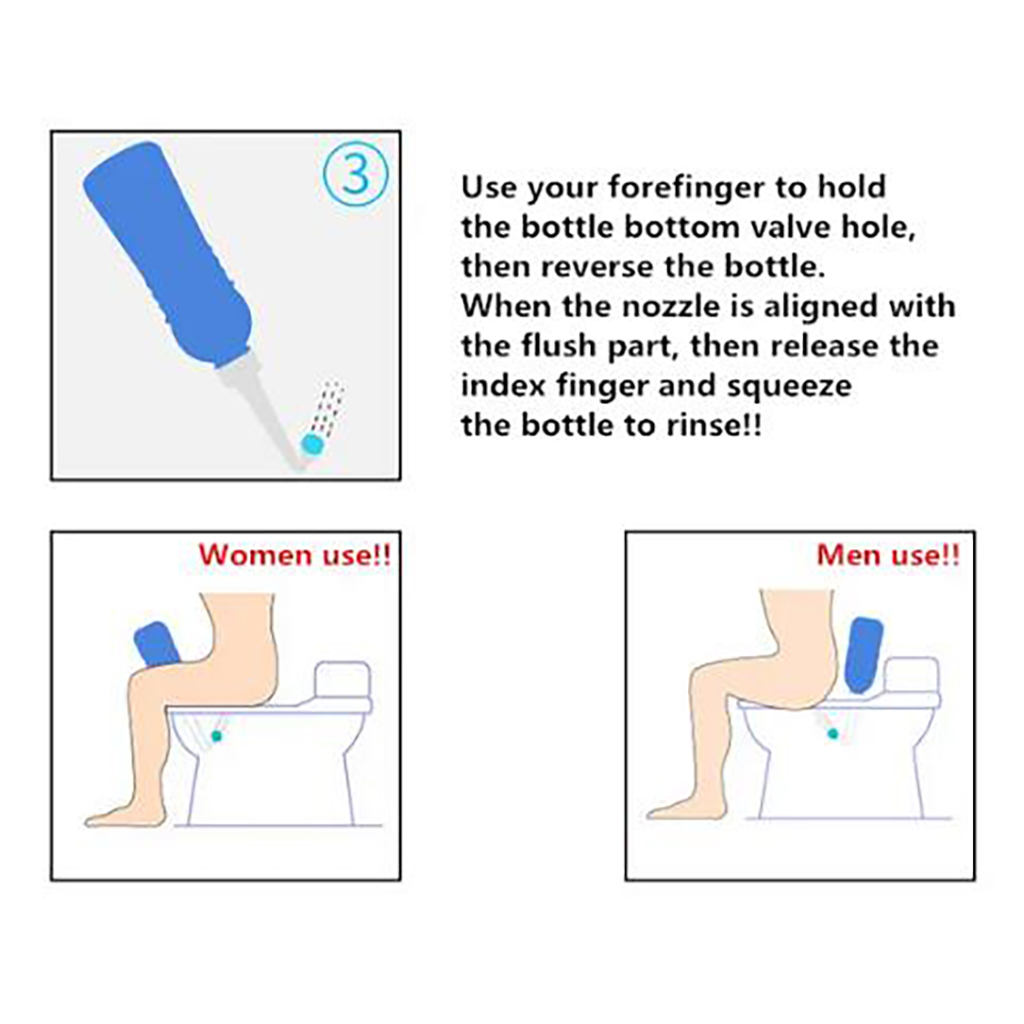 ③

Use your forefinger to hold the bottle bottom valve hole, then reverse the bottle.
When the nozzle is aligned with the flush part, then release the index finger and squeeze the bottle to rinse!!

Women use!!

Men use!!