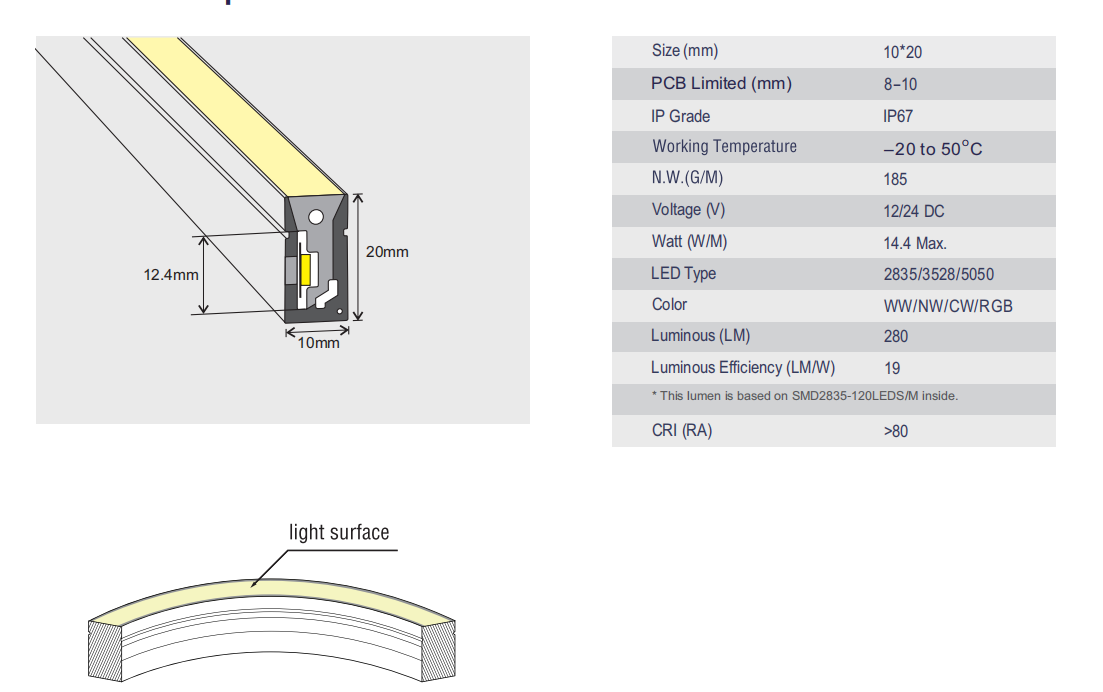 12.4mm

20mm

10mm

| Size (mm) | 10*20 |
|---|---|
| PCB Limited (mm) | 8-10 |
| IP Grade | IP67 |
| Working Temperature | -20 to 50°C |
| N.W.(G/M) | 185 |
| Voltage (V) | 12/24 DC |
| Watt (W/M) | 14.4 Max. |
| LED Type | 2835/3528/5050 |
| Color | WW/NW/CW/RGB |
| Luminous (LM) | 280 |
| Luminous Efficiency (LM/W) | 19 |
| * This lumen is based on SMD2835-120LEDS/M inside. | |
| CRI (RA) | >80 |

light surface