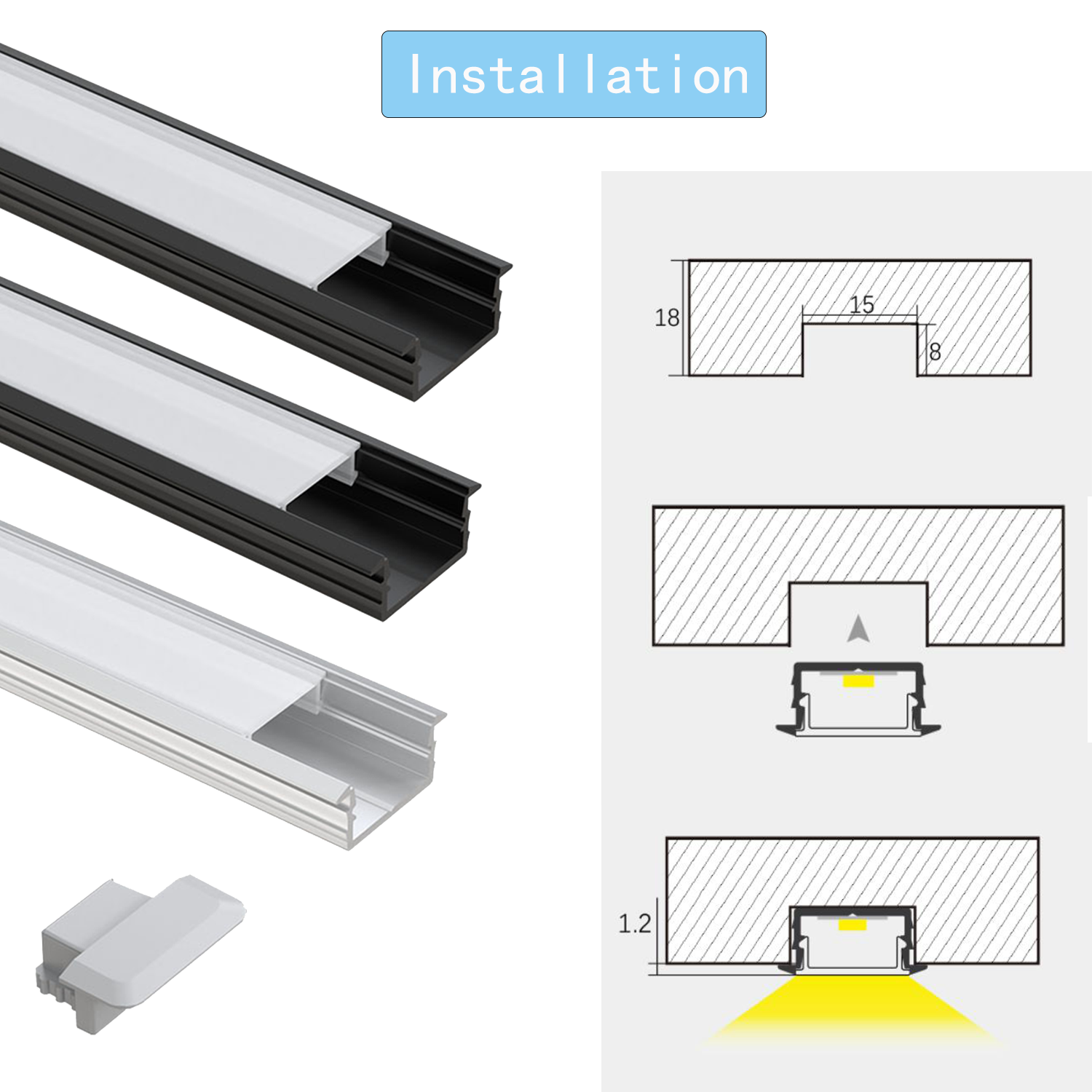 Installation

18

15

8

1.2