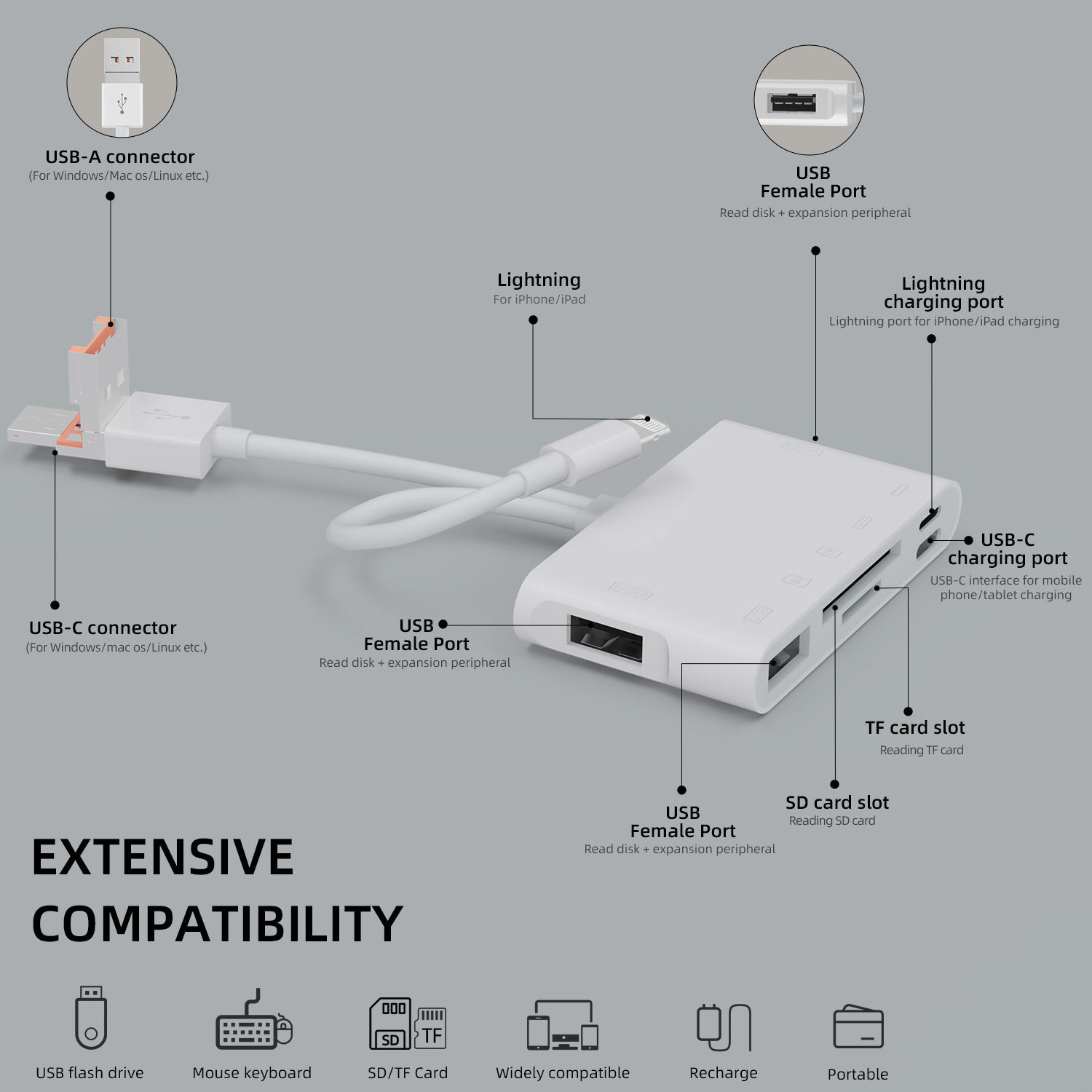 USB-A connector
(For Windows/Mac os/Linux etc.)

USB
Female Port
Read disk + expansion peripheral

Lightning
For iPhone/iPad

Lightning
charging port
Lightning port for iPhone/iPad charging

USB-C
charging port
USB-C interface for mobile phone/tablet charging

USB-C connector
(For Windows/mac os/Linux etc.)

USB
Female Port
Read disk + expansion peripheral

TF card slot
Reading TF card

SD card slot
Reading SD card

USB
Female Port
Read disk + expansion peripheral

EXTENSIVE
COMPATIBILITY

SD TF

USB flash drive
Mouse keyboard
SD/TF Card
Widely compatible
Recharge
Portable