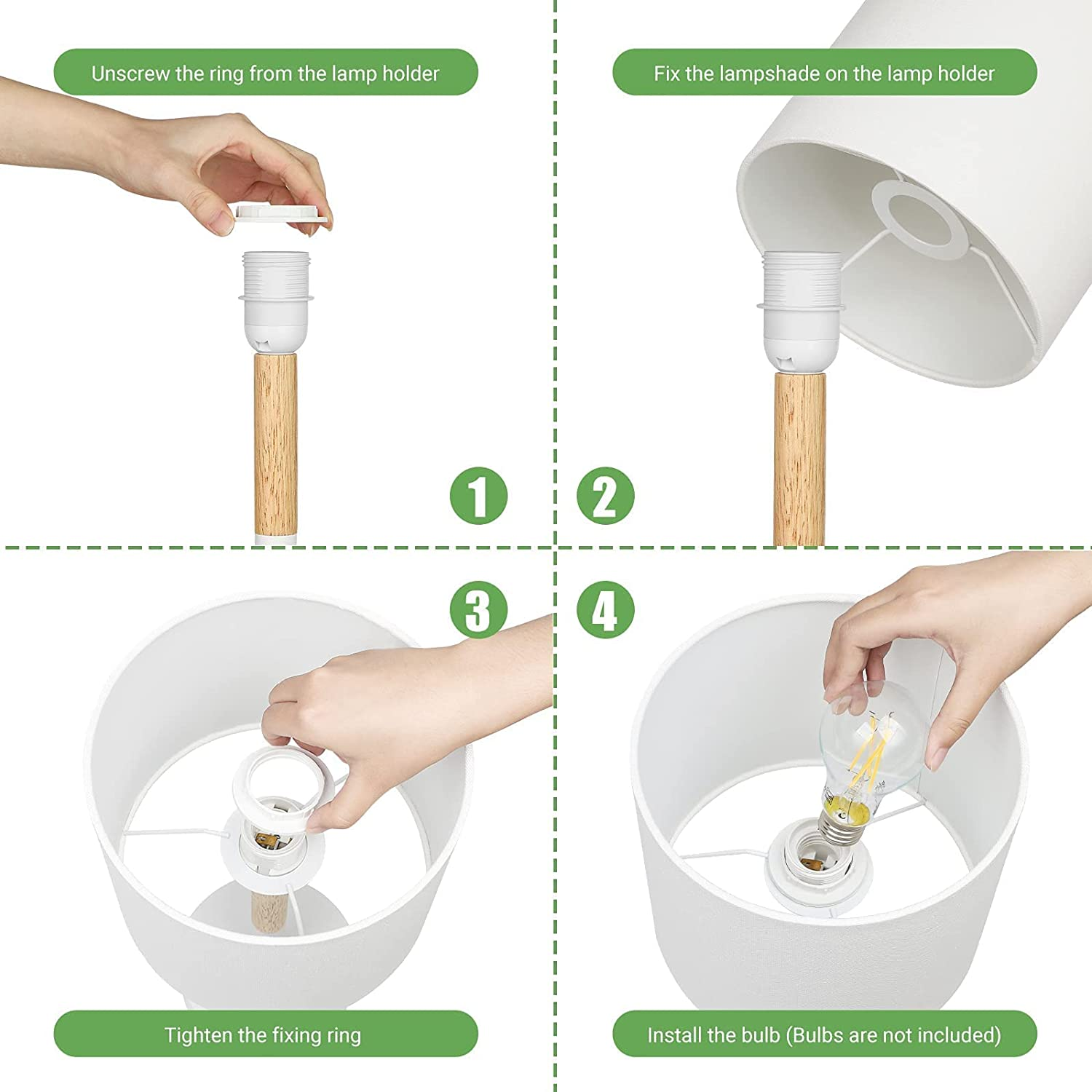 Unscrew the ring from the lamp holder

1

Fix the lampshade on the lamp holder

2

3

Tighten the fixing ring

4

Install the bulb (Bulbs are not included)