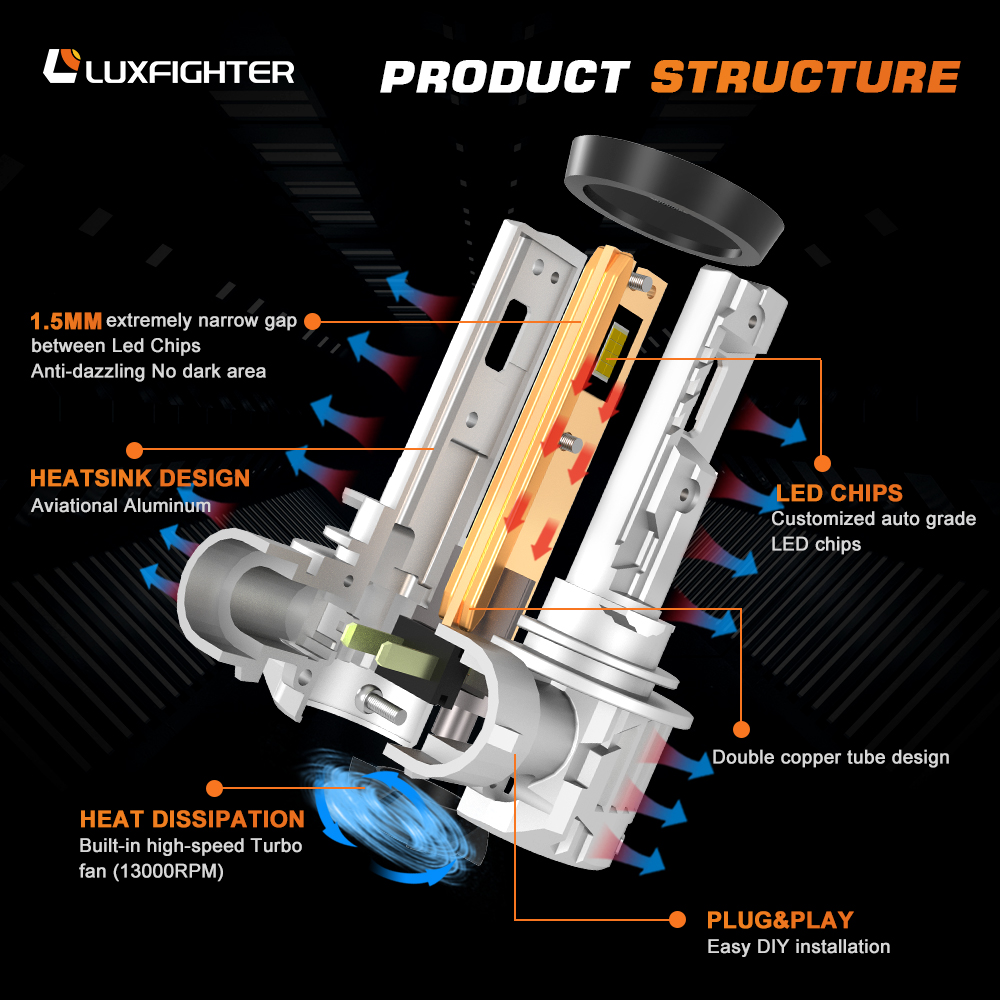 LUXFIGHTER

PRODUCT STRUCTURE

1.5MM extremely narrow gap between Led Chips
Anti-dazzling No dark area

HEATSINK DESIGN
Aviational Aluminum

LED CHIPS
Customized auto grade LED chips

Double copper tube design

HEAT DISSIPATION
Built-in high-speed Turbo fan (13000RPM)

PLUG&PLAY
Easy DIY installation