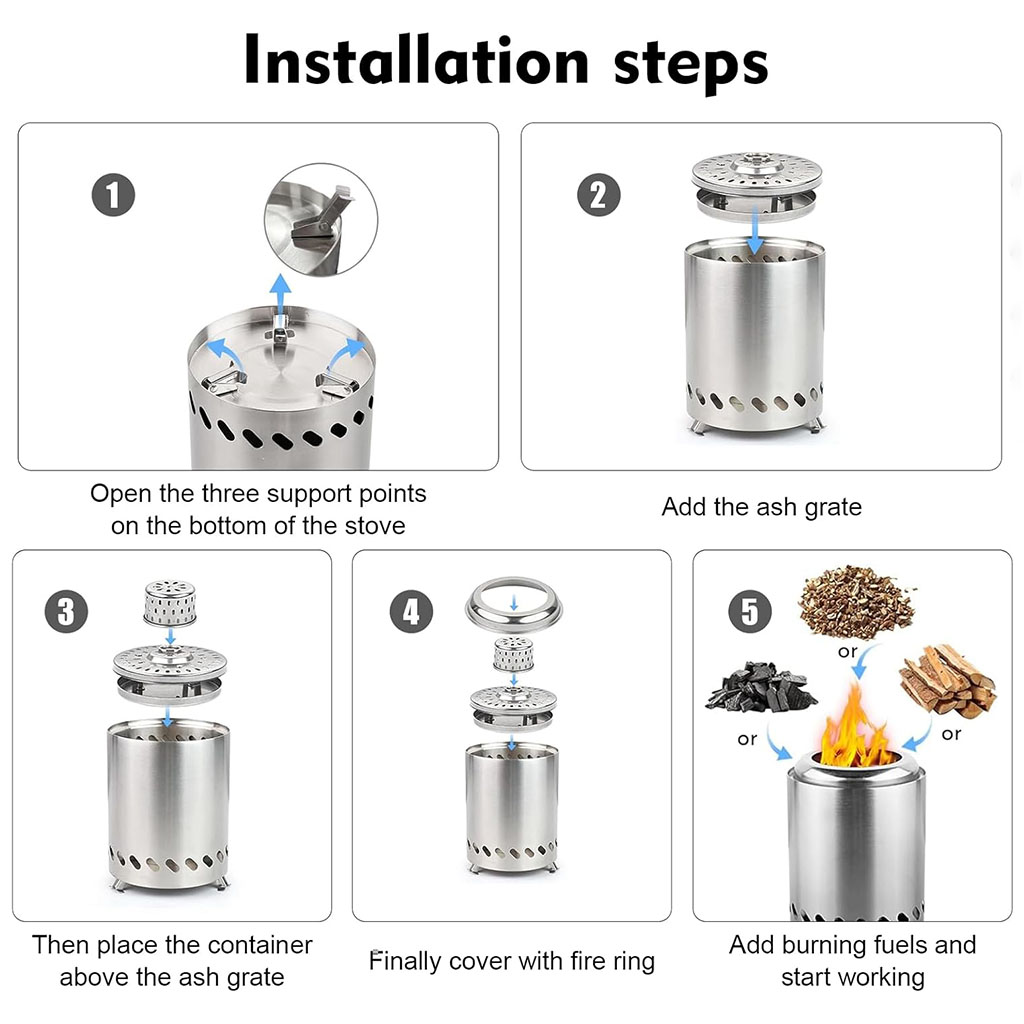 Installation steps

1

Open the three support points on the bottom of the stove

2

Add the ash grate

3

Then place the container above the ash grate

4

Finally cover with fire ring

5

or

or

or

Add burning fuels and start working