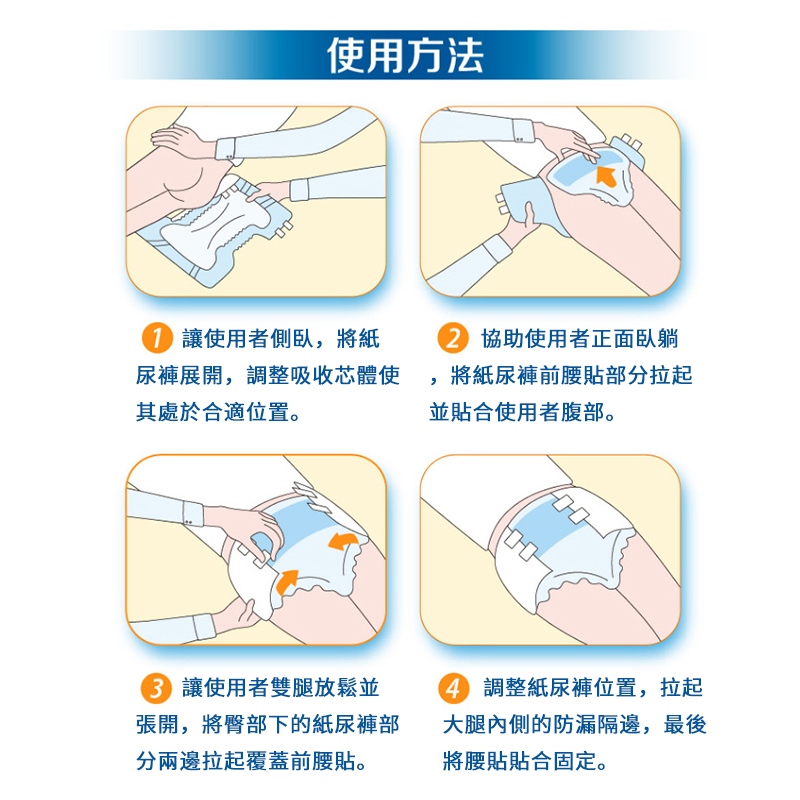 使用方法

1 讓使用者側臥，將紙尿褲展開，調整吸收芯體使其處於合適位置。

2 協助使用者正面臥躺，將紙尿褲前腰貼部分拉起並貼合使用者腹部。

3 讓使用者雙腿放鬆並張開，將臀部下的紙尿褲部分兩邊拉起覆蓋前腰貼。

4 調整紙尿褲位置，拉起大腿內側的防漏隔邊，最後將腰貼貼合固定。