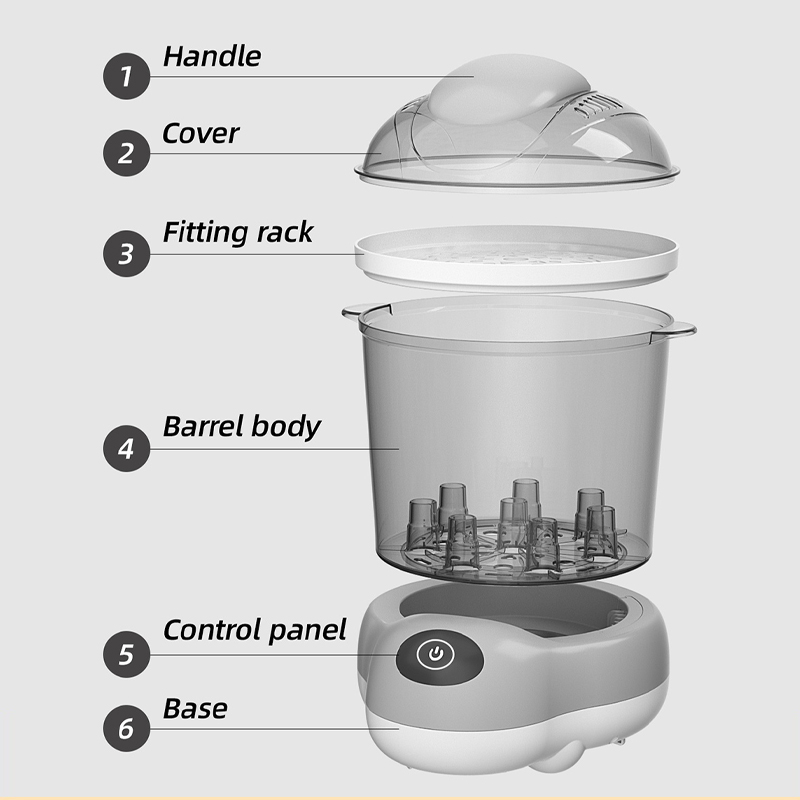 1 Handle

2 Cover

3 Fitting rack

4 Barrel body

5 Control panel

6 Base