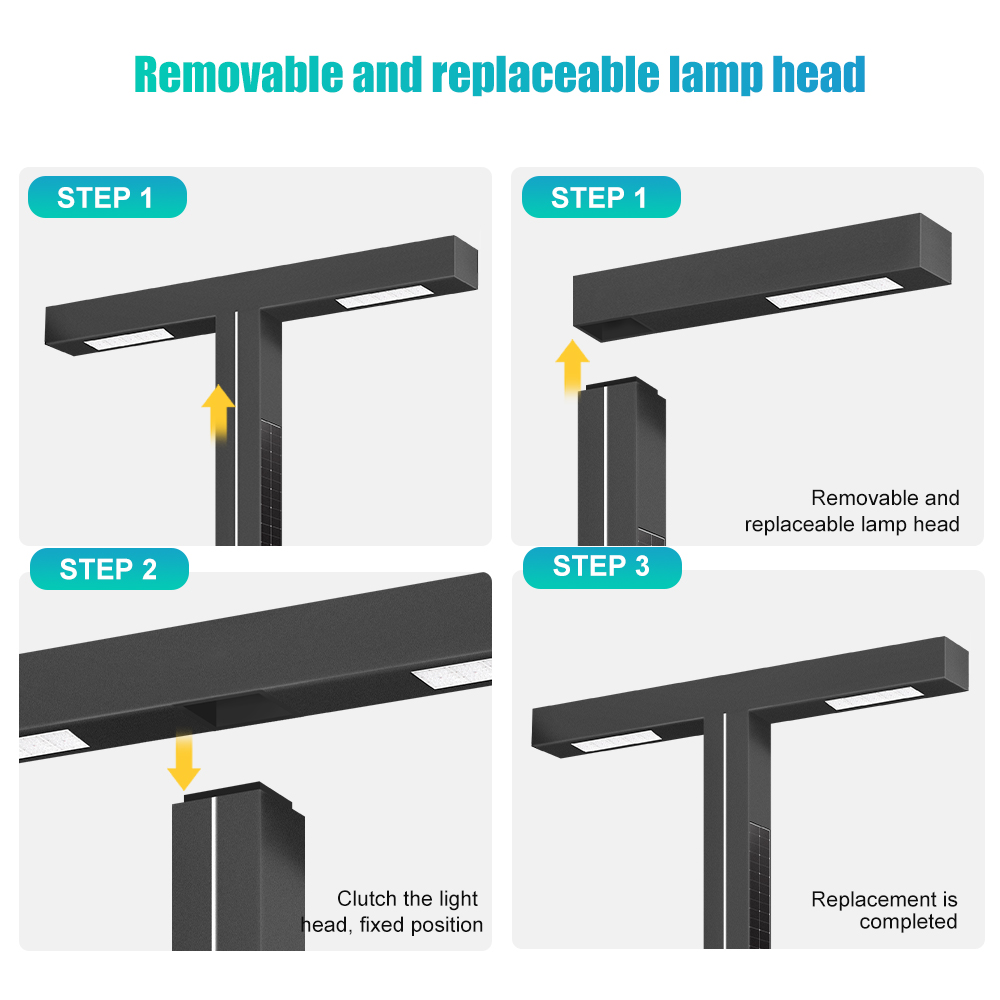 Removable and replaceable lamp head

STEP 1

STEP 1

Removable and replaceable lamp head

STEP 2

Clutch the light head, fixed position

STEP 3

Replacement is completed