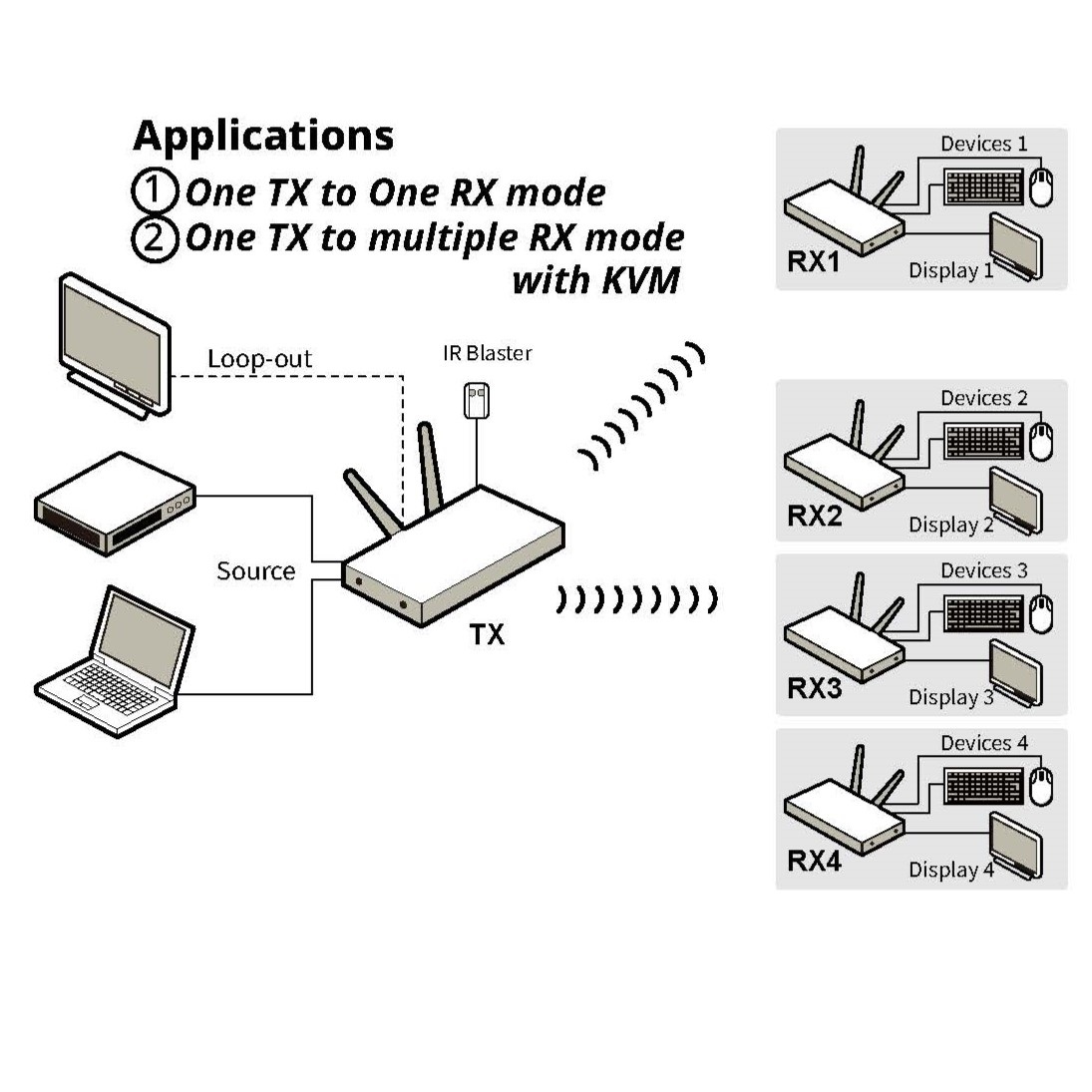 Applications
① One TX to One RX mode
② One TX to multiple RX mode with KVM

Loop-out

IR Blaster

Source

TX

Devices 1
RX1
Display 1

Devices 2
RX2
Display 2

Devices 3
RX3
Display 3

Devices 4
RX4
Display 4