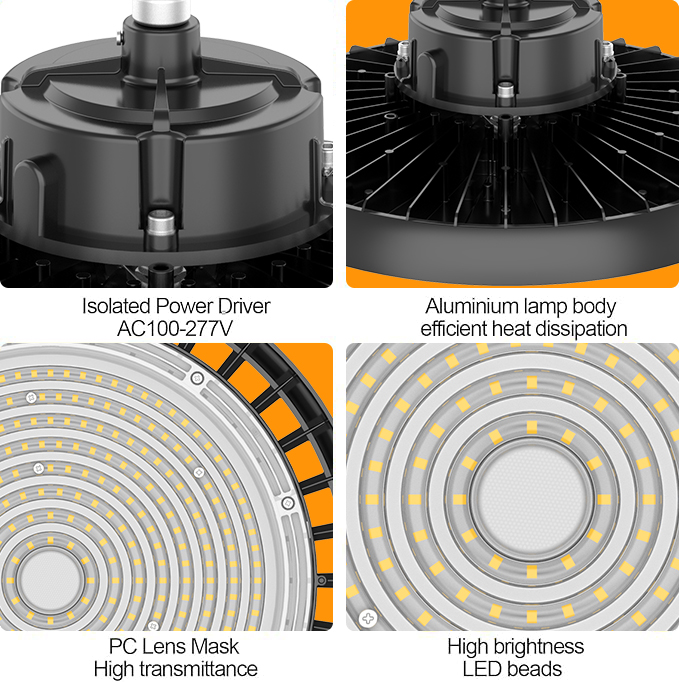 Isolated Power Driver
AC100-277V

Aluminium lamp body
efficient heat dissipation

PC Lens Mask
High transmittance

High brightness
LED beads