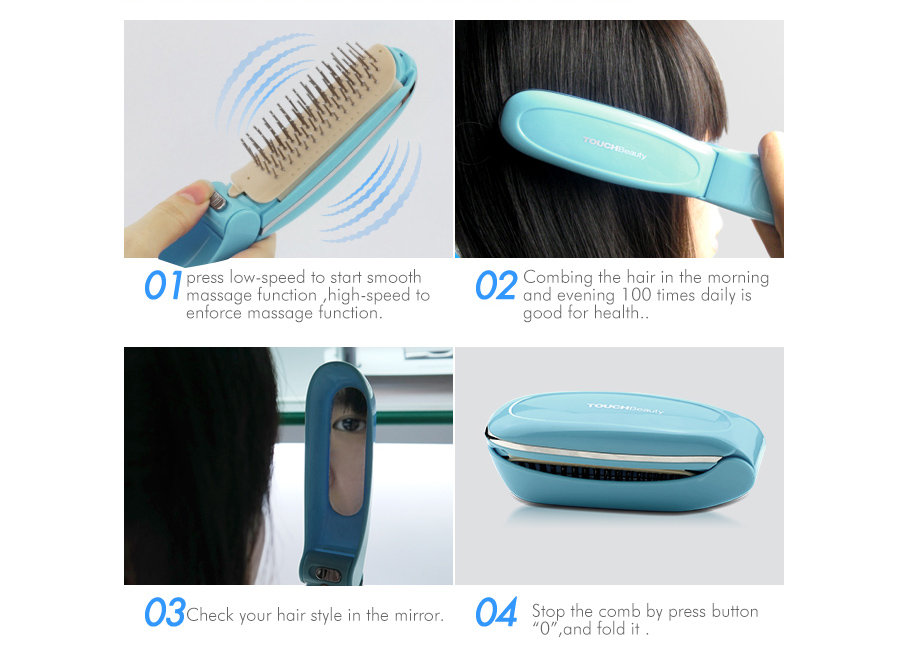 TOUCHBeauty

01 press low-speed to start smooth massage function ,high-speed to enforce massage function.

02 Combing the hair in the morning and evening 100 times daily is good for health..

TOUCHBeauty

03 Check your hair style in the mirror.

04 Stop the comb by press button "0",and fold it .