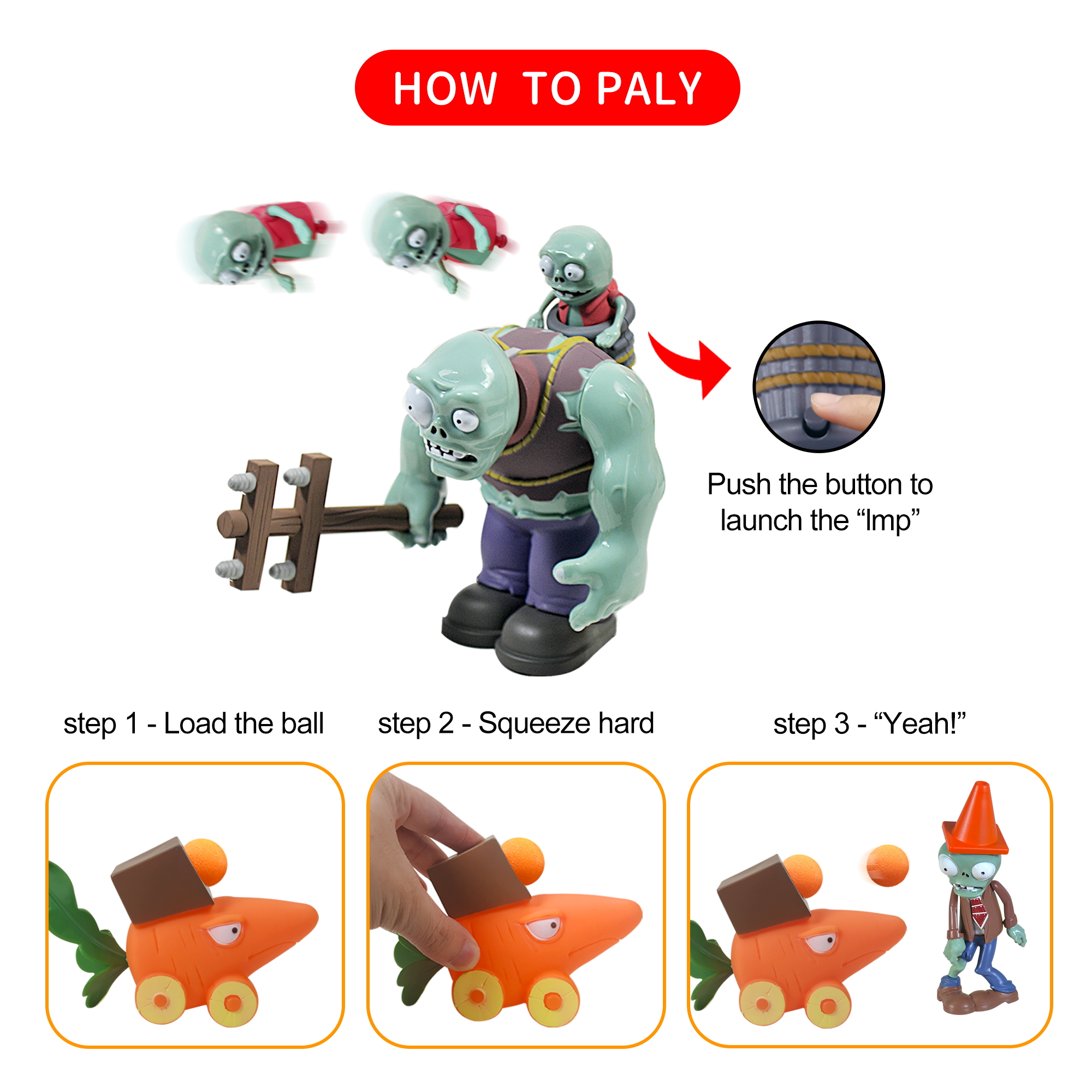 HOW TO PALY

Push the button to launch the “Imp”

step 1 - Load the ball

step 2 - Squeeze hard

step 3 - “Yeah!”