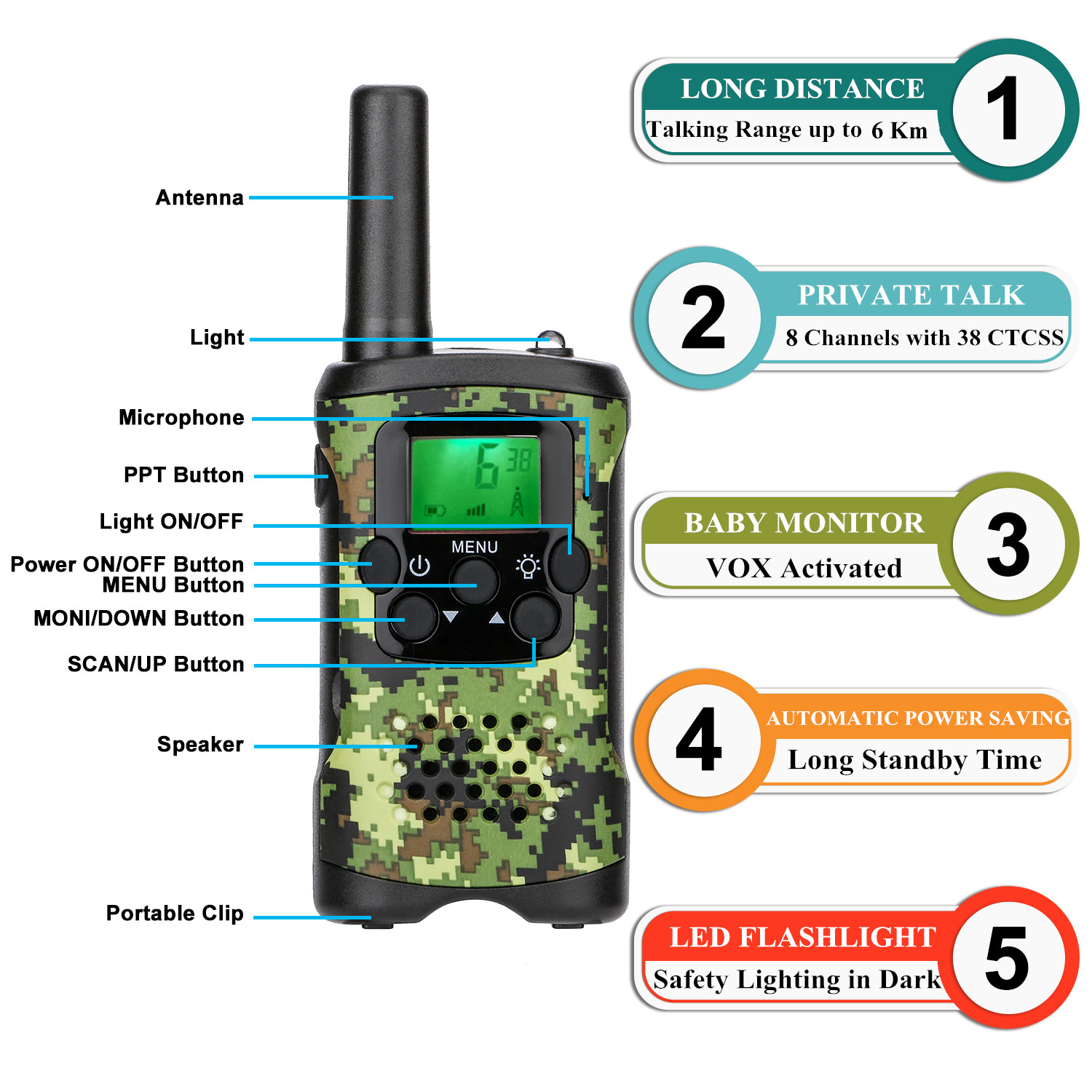 Antenna

Light

Microphone

PPT Button

Light ON/OFF

Power ON/OFF Button

MENU Button

MONI/DOWN Button

SCAN/UP Button

Speaker

Portable Clip

6 38

MENU

LONG DISTANCE
Talking Range up to 6 Km
1

2
PRIVATE TALK
8 Channels with 38 CTCSS

BABY MONITOR
VOX Activated
3

4
AUTOMATIC POWER SAVING
Long Standby Time

LED FLASHLIGHT
Safety Lighting in Dark
5