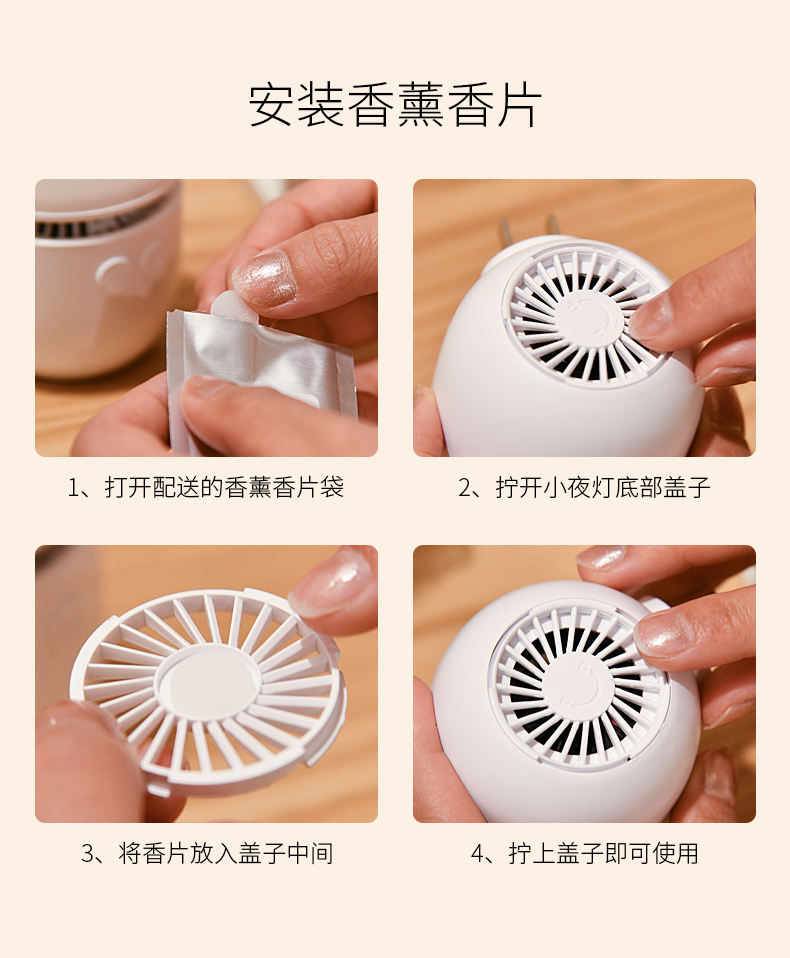 安装香薰香片

1、打开配送的香薰香片袋

2、拧开小夜灯底部盖子

3、将香片放入盖子中间

4、拧上盖子即可使用