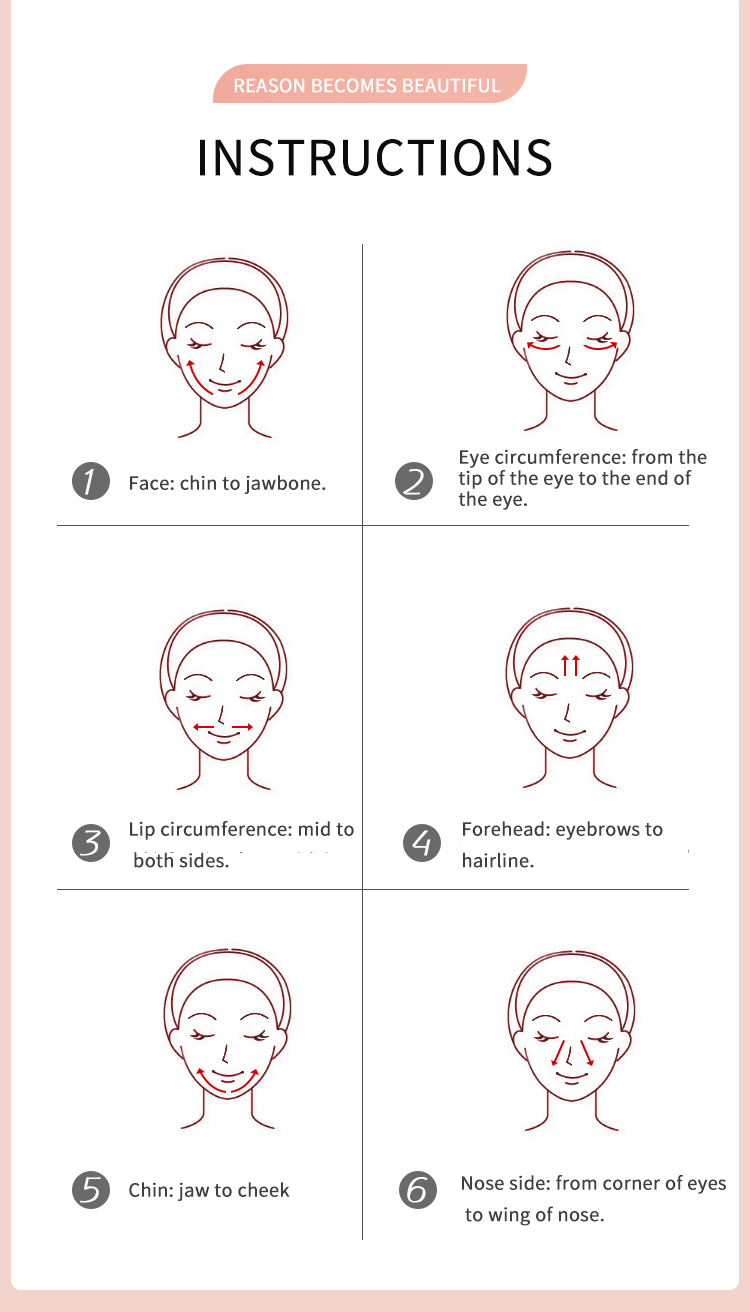 REASON BECOMES BEAUTIFUL

INSTRUCTIONS

1 Face: chin to jawbone.

2 Eye circumference: from the tip of the eye to the end of the eye.

3 Lip circumference: mid to both sides.

4 Forehead: eyebrows to hairline.

5 Chin: jaw to cheek

6 Nose side: from corner of eyes to wing of nose.