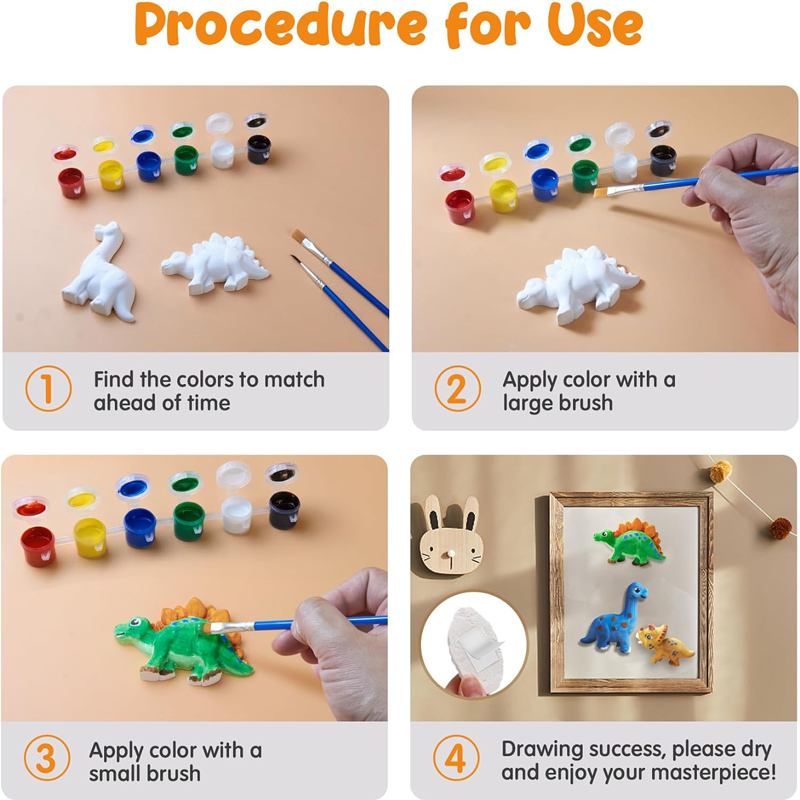 Procedure for Use

1 Find the colors to match ahead of time

2 Apply color with a large brush

3 Apply color with a small brush

4 Drawing success, please dry and enjoy your masterpiece!