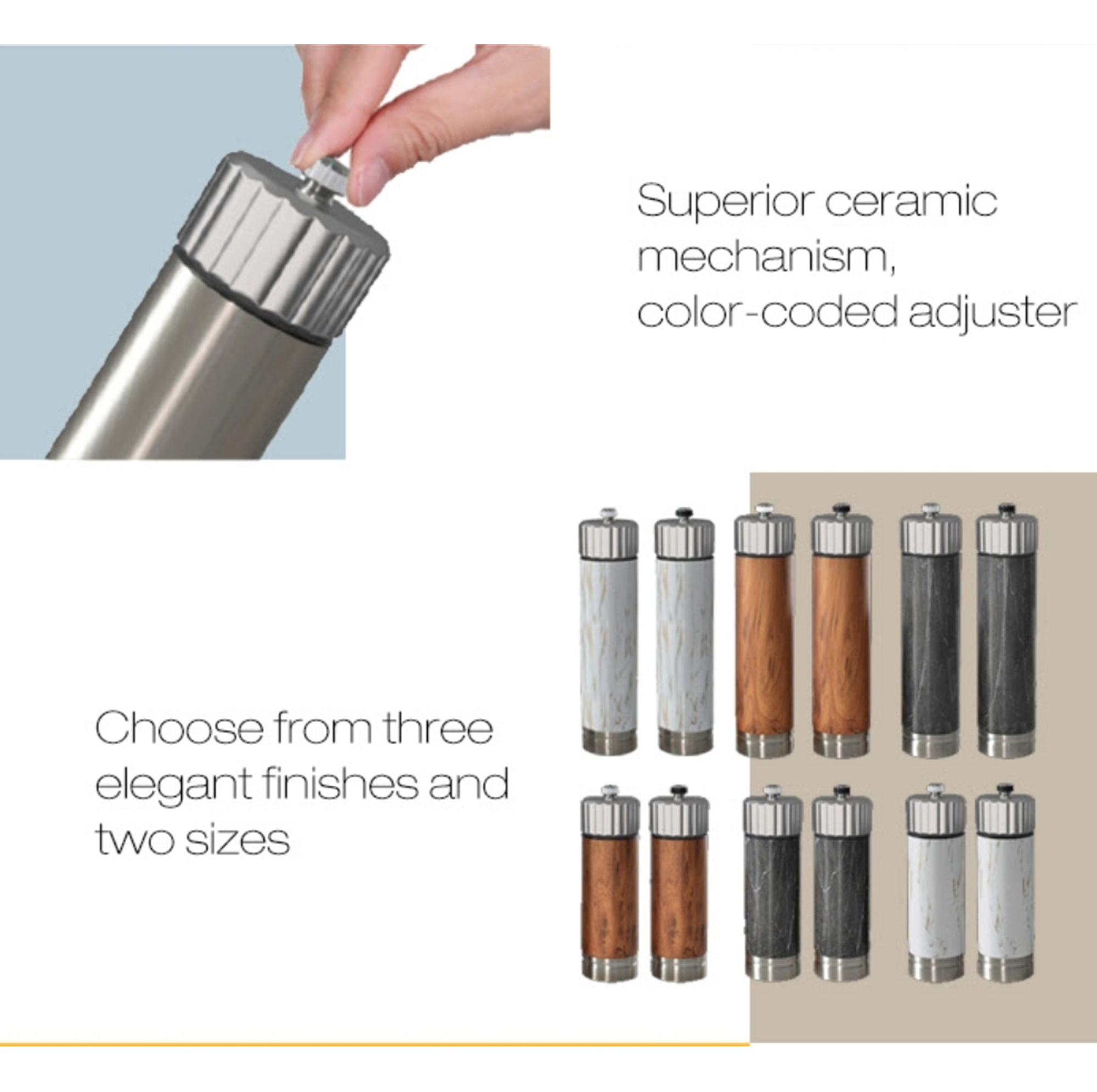 Superior ceramic mechanism, color-coded adjuster

Choose from three elegant finishes and two sizes