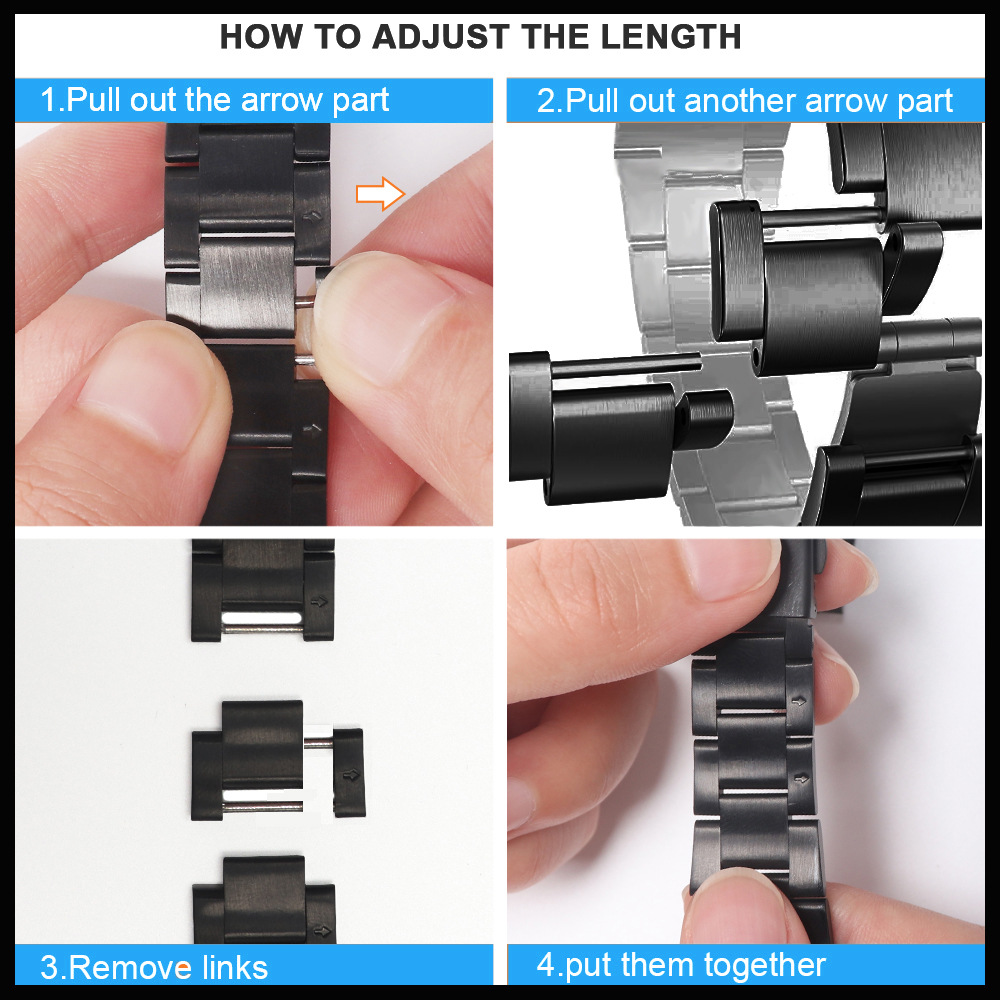 HOW TO ADJUST THE LENGTH

1.Pull out the arrow part

2.Pull out another arrow part

3.Remove links

4.put them together