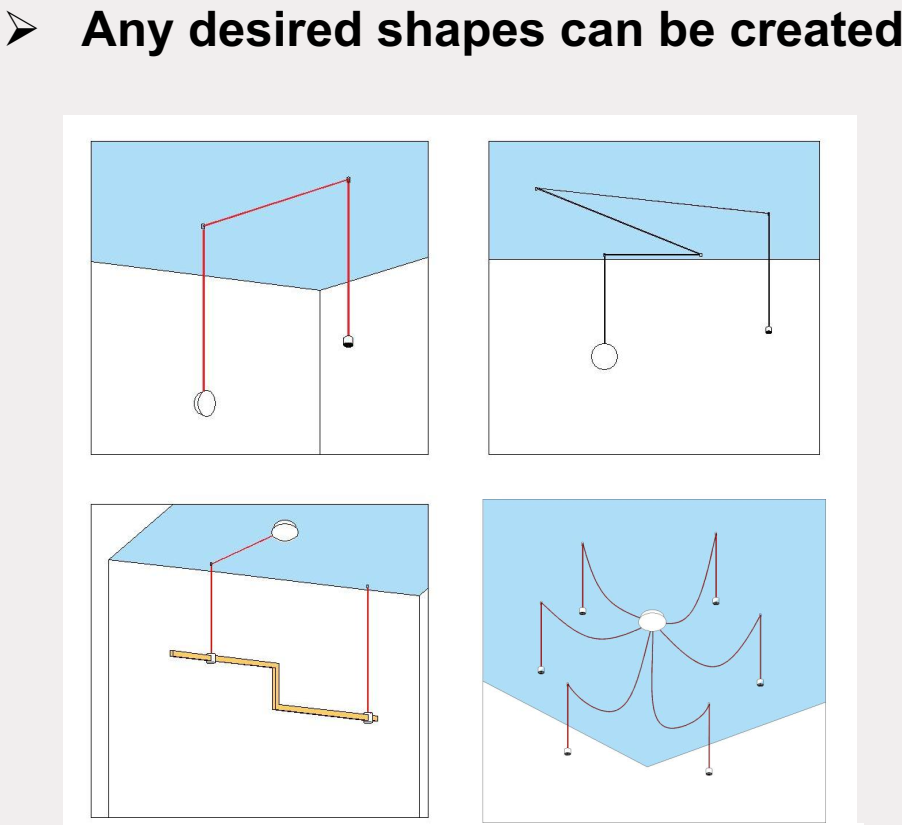 ➢ Any desired shapes can be created