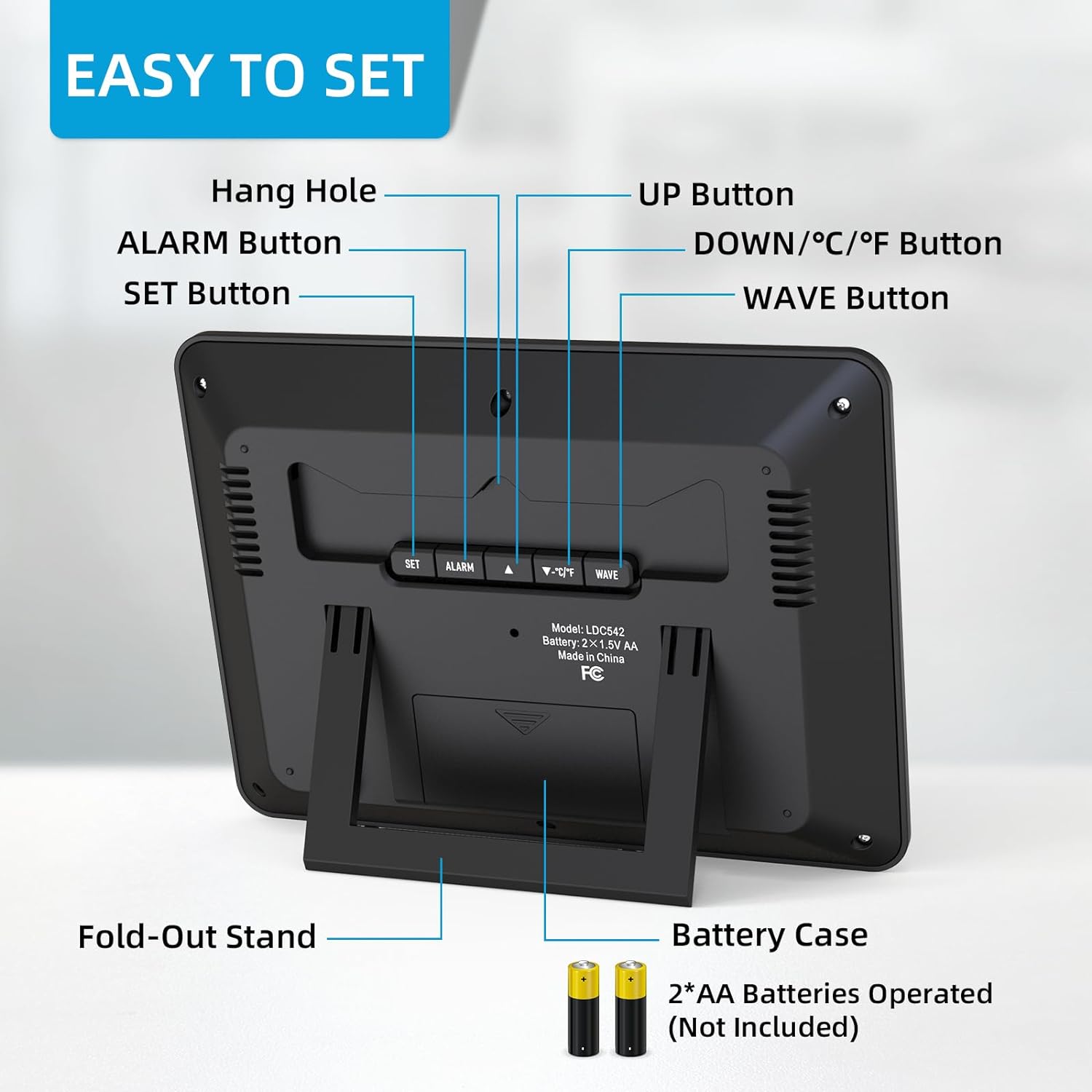 EASY TO SET

Hang Hole

ALARM Button

SET Button

UP Button

DOWN/°C/°F Button

WAVE Button

SET ALARM ▲ ▼-°C/°F WAVE

Model: LDC542
Battery: 2×1.5V AA
Made in China
FC

Fold-Out Stand

Battery Case

2*AA Batteries Operated (Not Included)