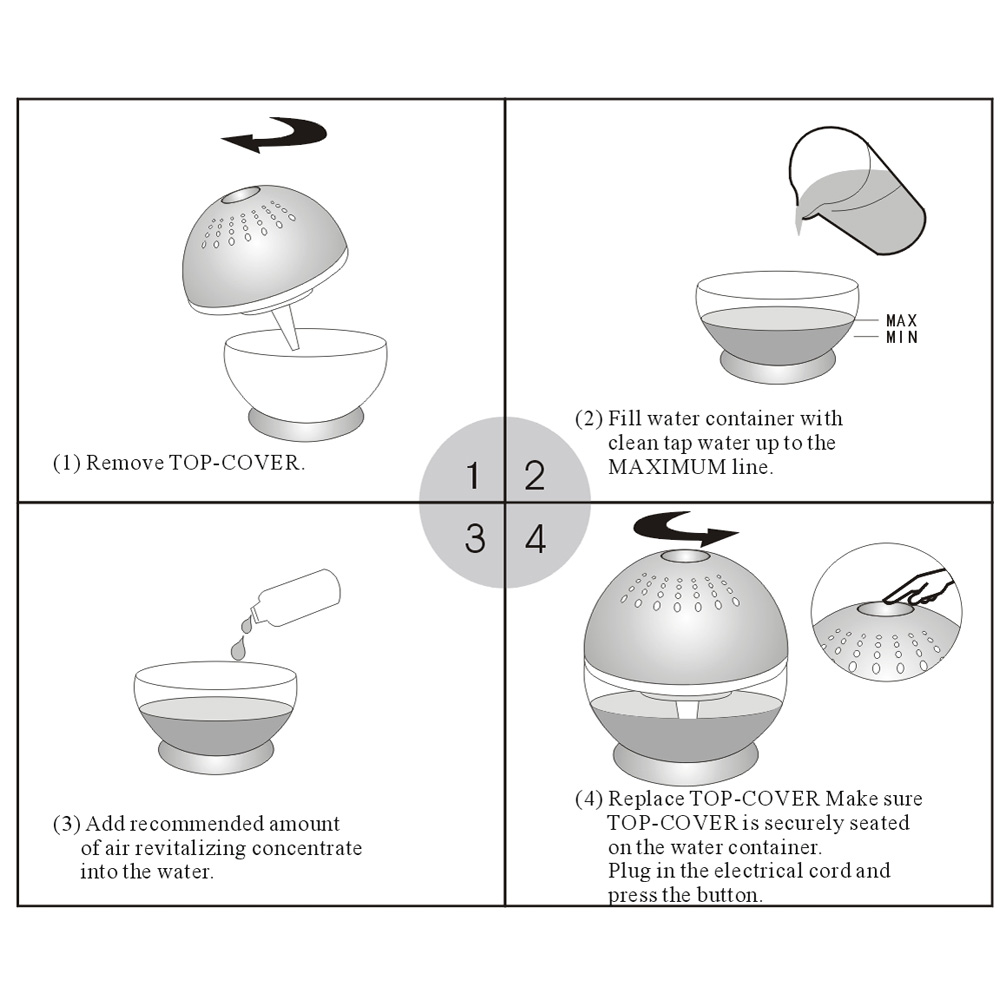 (1) Remove TOP-COVER.

MAX
MIN

(2) Fill water container with clean tap water up to the MAXIMUM line.

1 2
3 4

(3) Add recommended amount of air revitalizing concentrate into the water.

(4) Replace TOP-COVER Make sure TOP-COVER is securely seated on the water container.
Plug in the electrical cord and press the button.