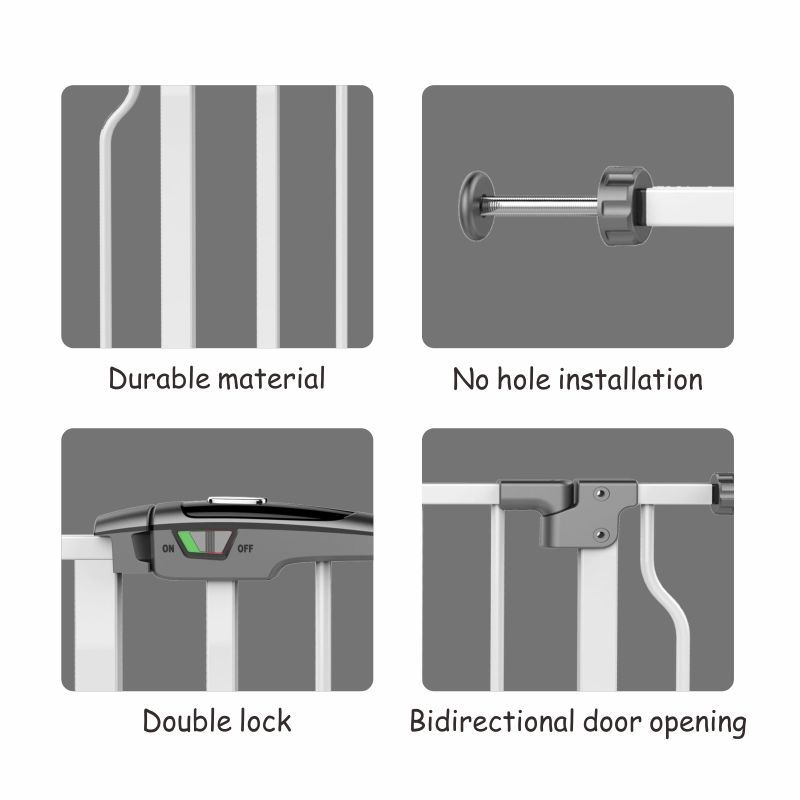 Durable material

No hole installation

ON OFF

Double lock

Bidirectional door opening