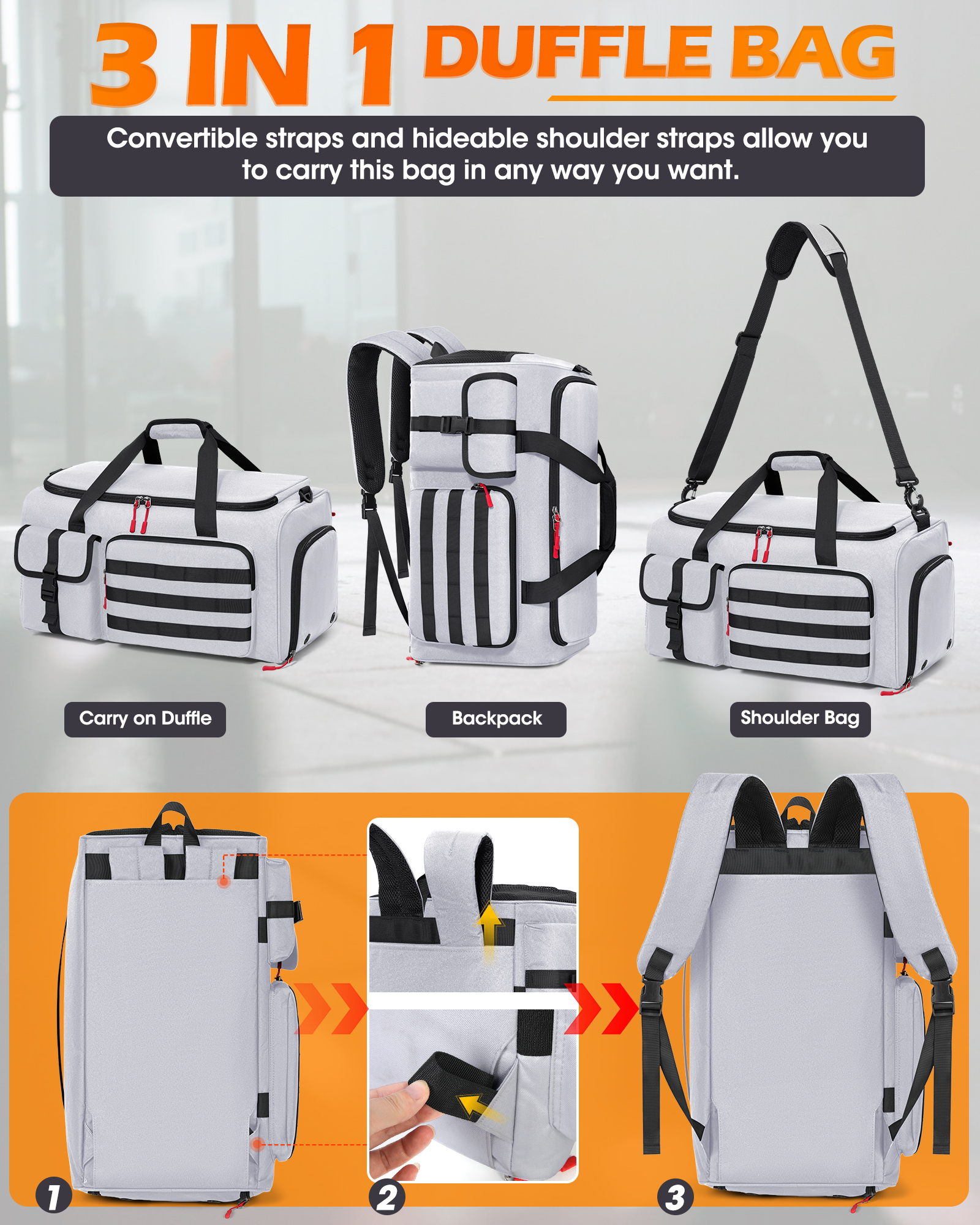 3 IN 1 DUFFLE BAG

Convertible straps and hideable shoulder straps allow you to carry this bag in any way you want.

Carry on Duffle

Backpack

Shoulder Bag

1

2

3