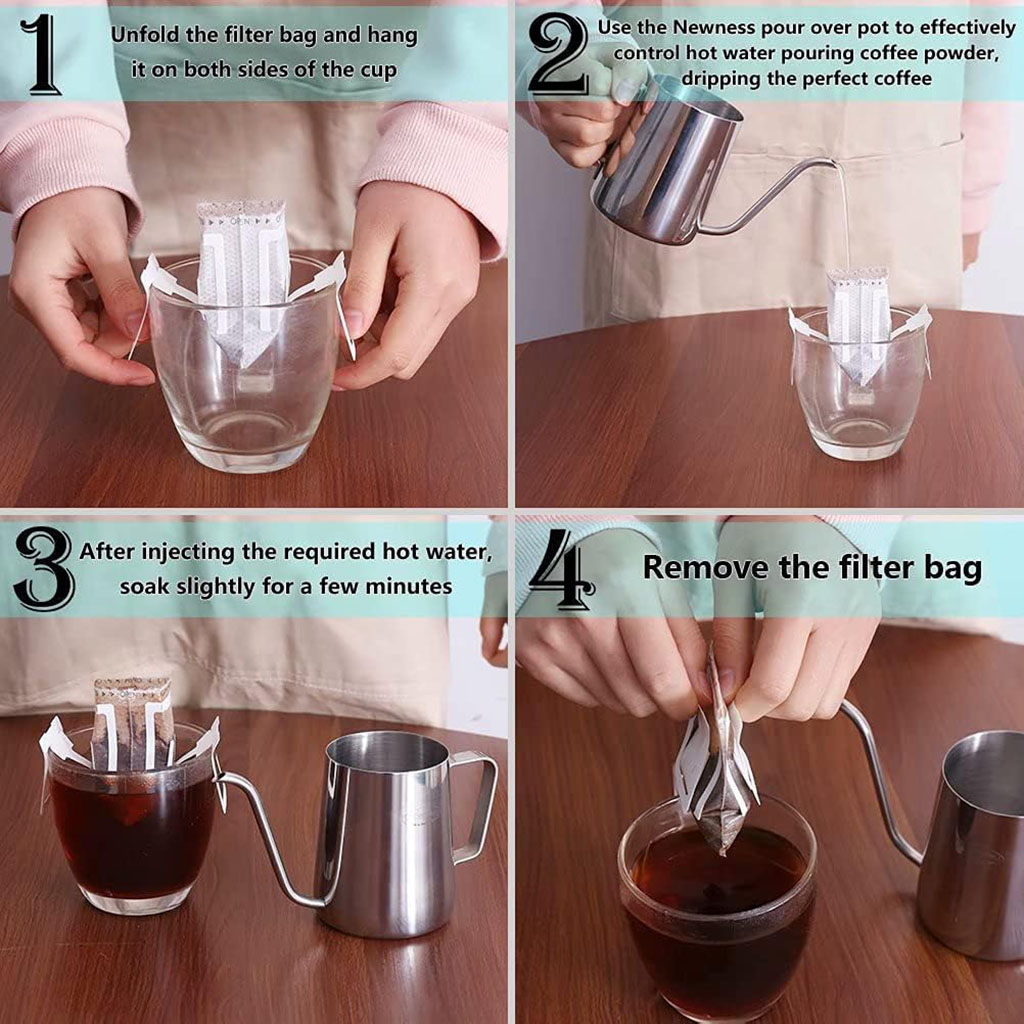 1 Unfold the filter bag and hang it on both sides of the cup

2 Use the Newness pour over pot to effectively control hot water pouring coffee powder, dripping the perfect coffee

3 After injecting the required hot water, soak slightly for a few minutes

4 Remove the filter bag