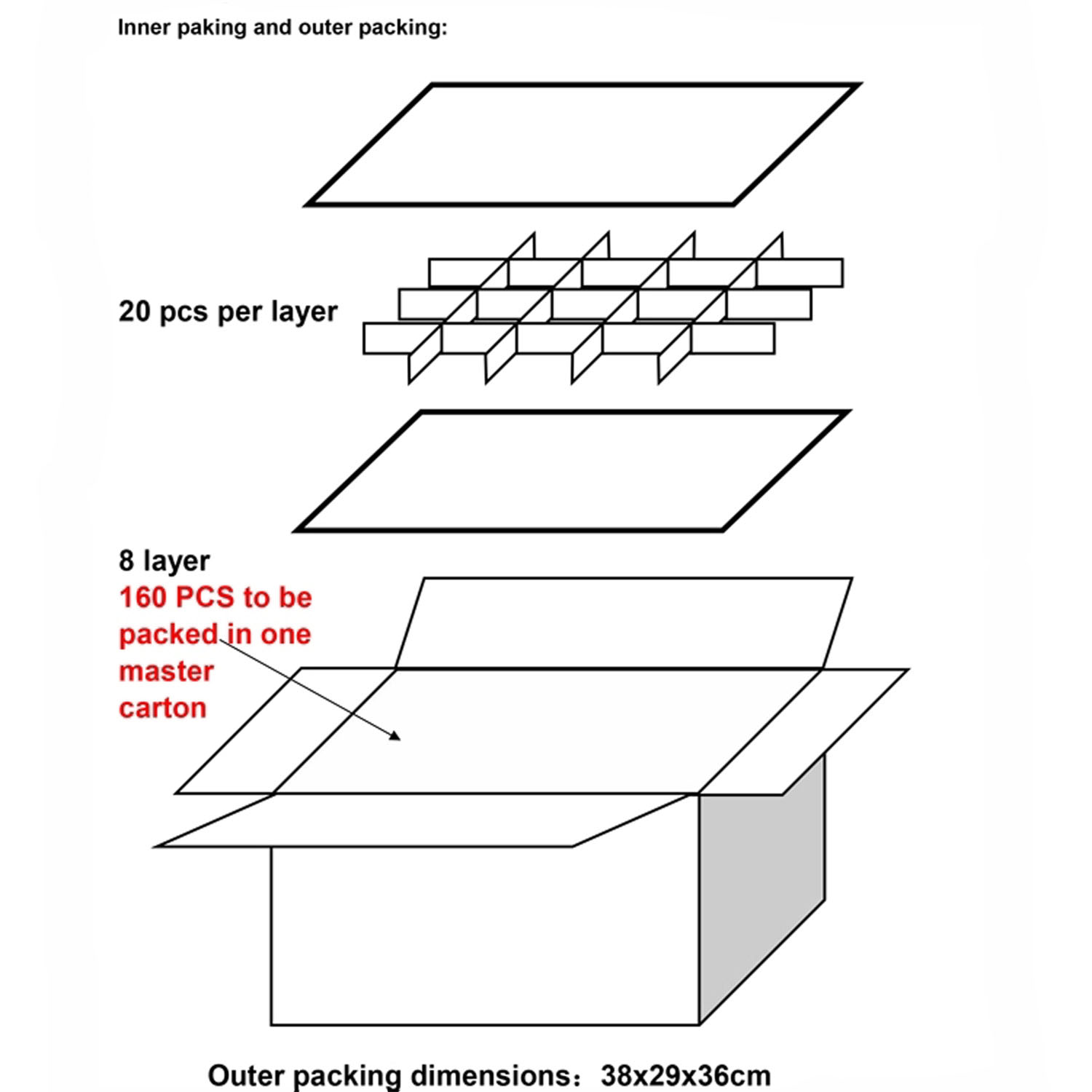 Inner paking and outer packing:

20 pcs per layer

8 layer
160 PCS to be packed in one master carton

Outer packing dimensions：38x29x36cm