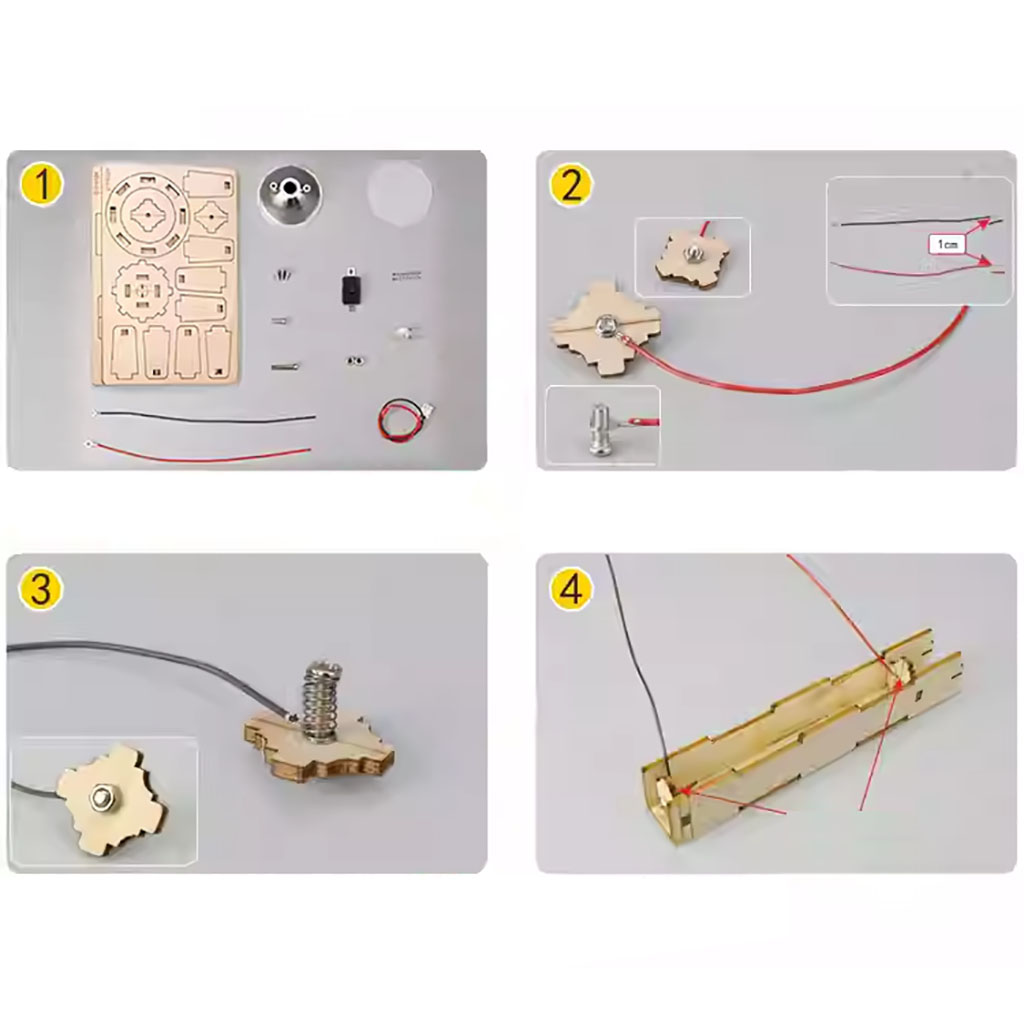 1

2

1cm

3

4