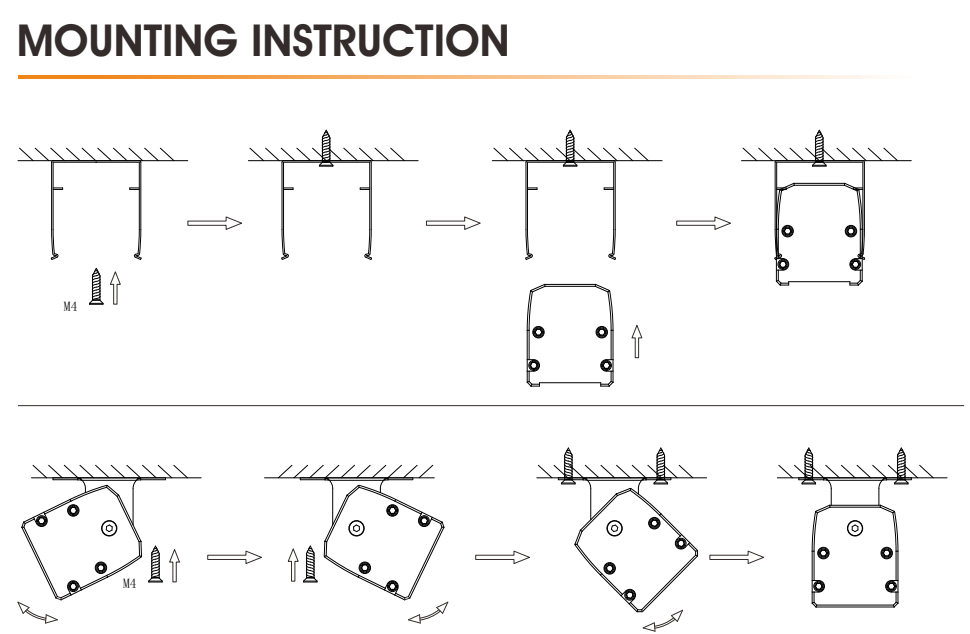 MOUNTING INSTRUCTION

M4

M4