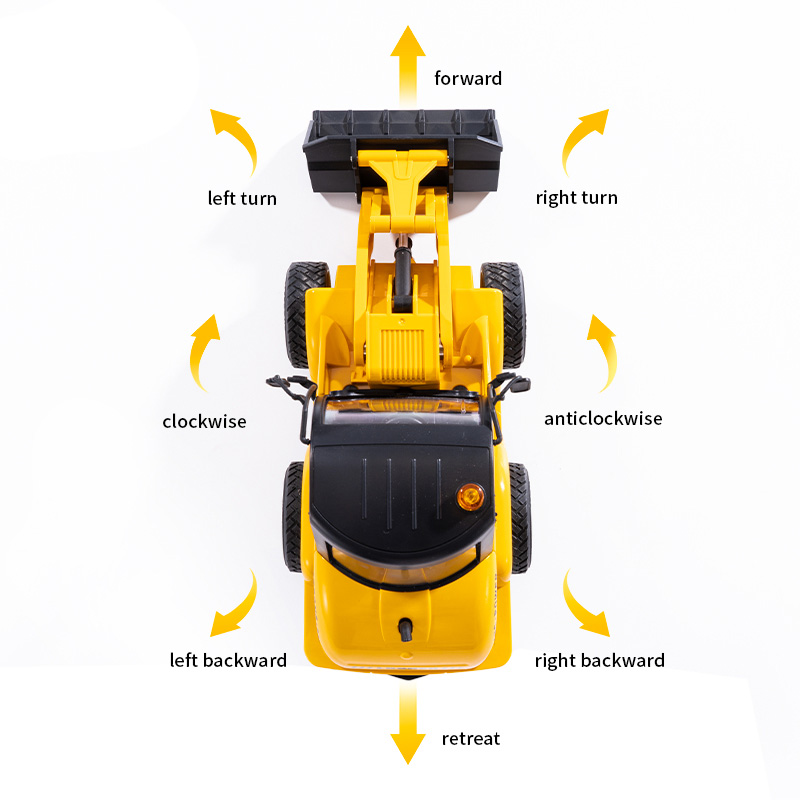 forward

left turn

right turn

clockwise

anticlockwise

left backward

right backward

retreat