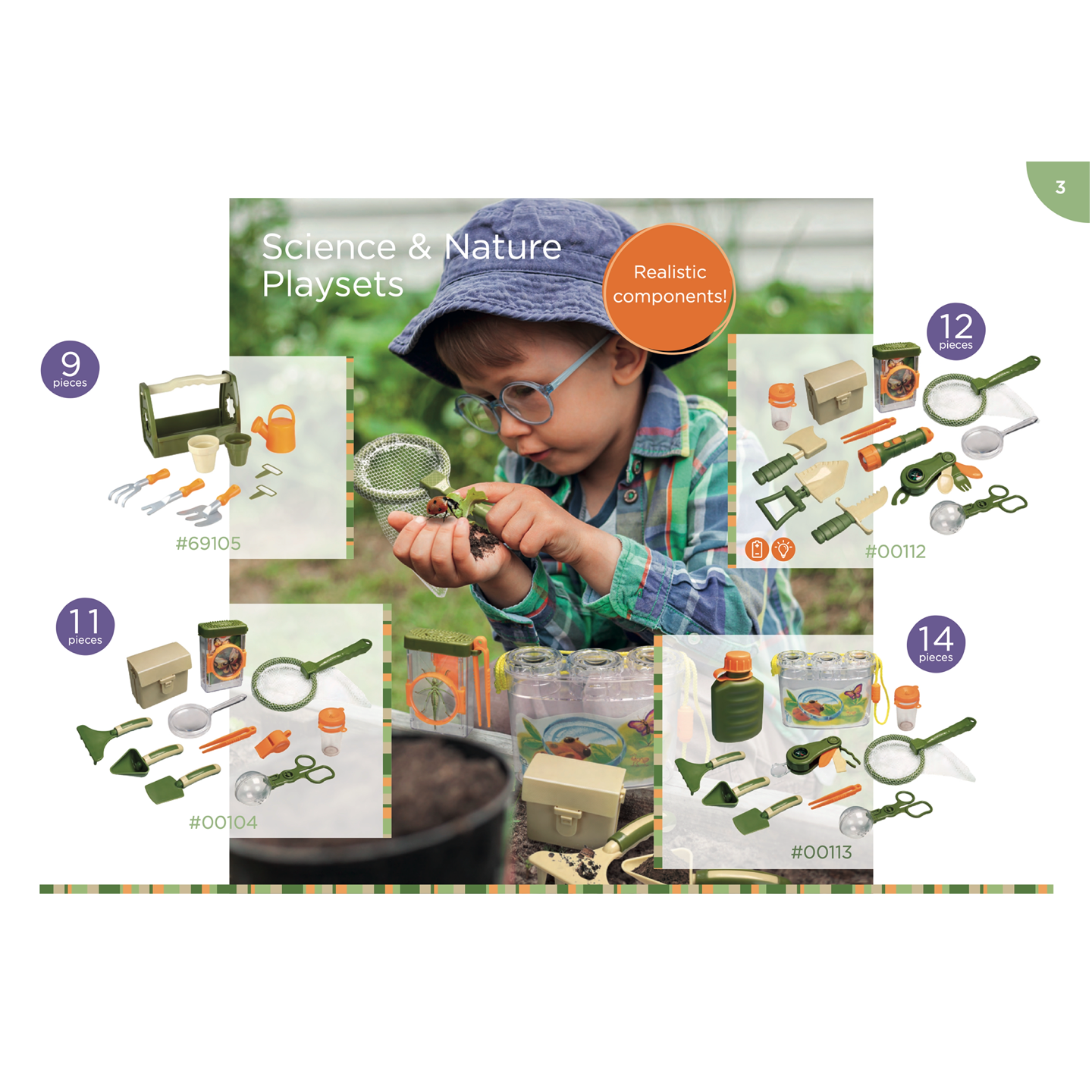 3

Science & Nature Playsets

Realistic components!

9 pieces

#69105

12 pieces

#00112

11 pieces

#00104

14 pieces

#00113