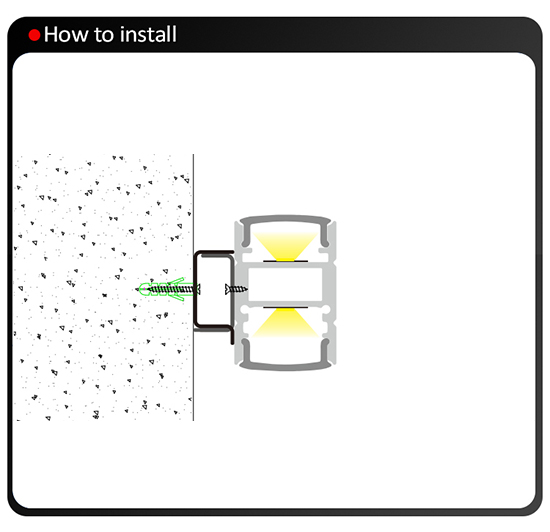 How to install