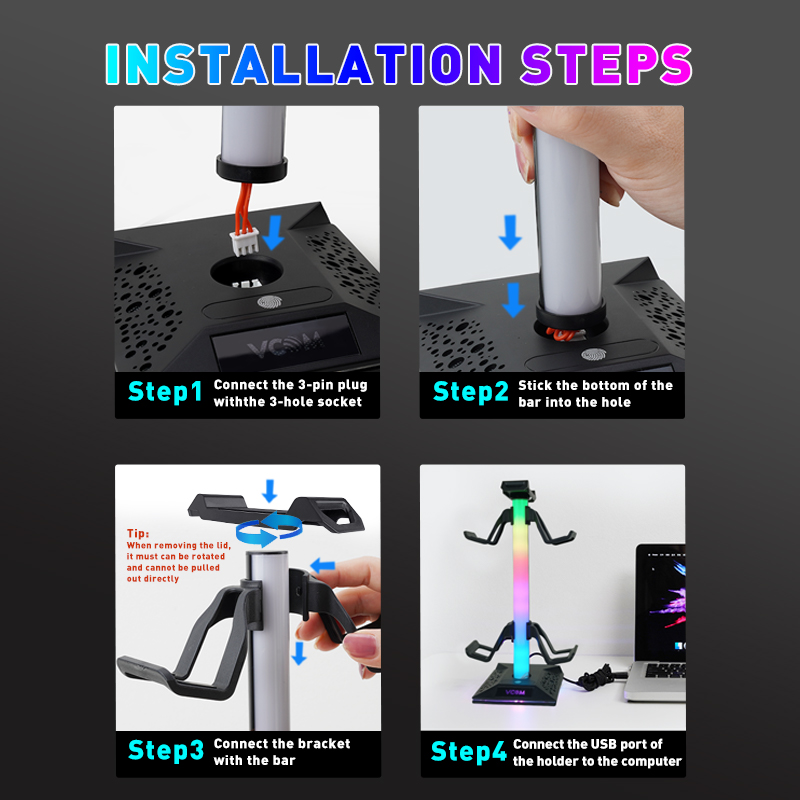 INSTALLATION STEPS

VCOM

Step1 Connect the 3-pin plug withthe 3-hole socket

Step2 Stick the bottom of the bar into the hole

Tip:
When removing the lid, it must can be rotated and cannot be pulled out directly

Step3 Connect the bracket with the bar

VCOM

Step4 Connect the USB port of the holder to the computer