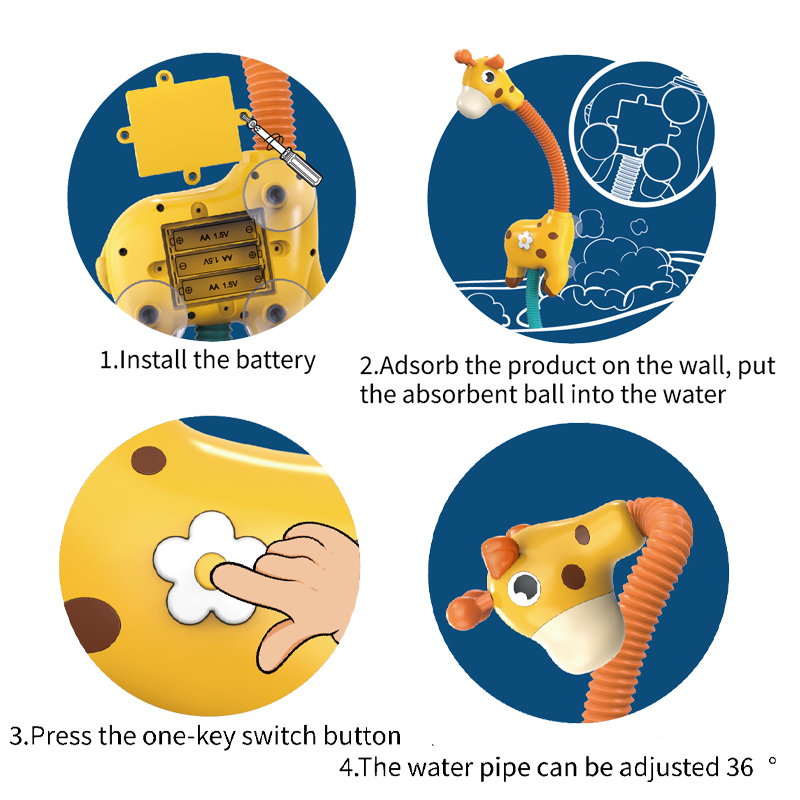 AA 1.5V
AA 1.5V
AA 1.5V

1.Install the battery

2.Adsorb the product on the wall, put the absorbent ball into the water

3.Press the one-key switch button

4.The water pipe can be adjusted 36 °