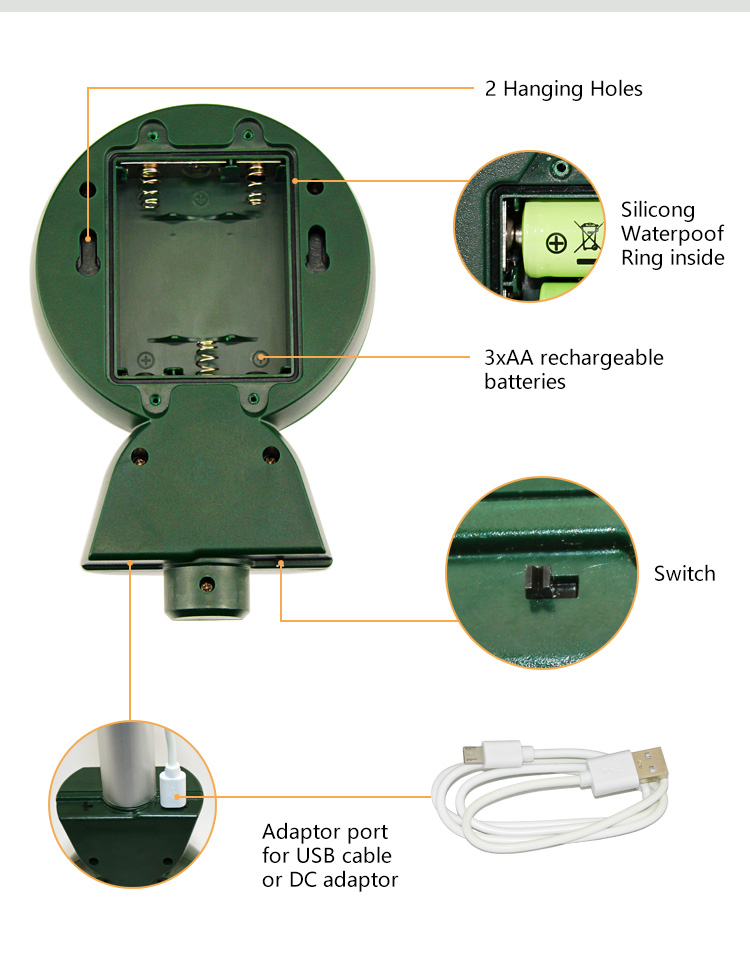 2 Hanging Holes

Silicong Waterpoof Ring inside

3xAA rechargeable batteries

Switch

Adaptor port for USB cable or DC adaptor