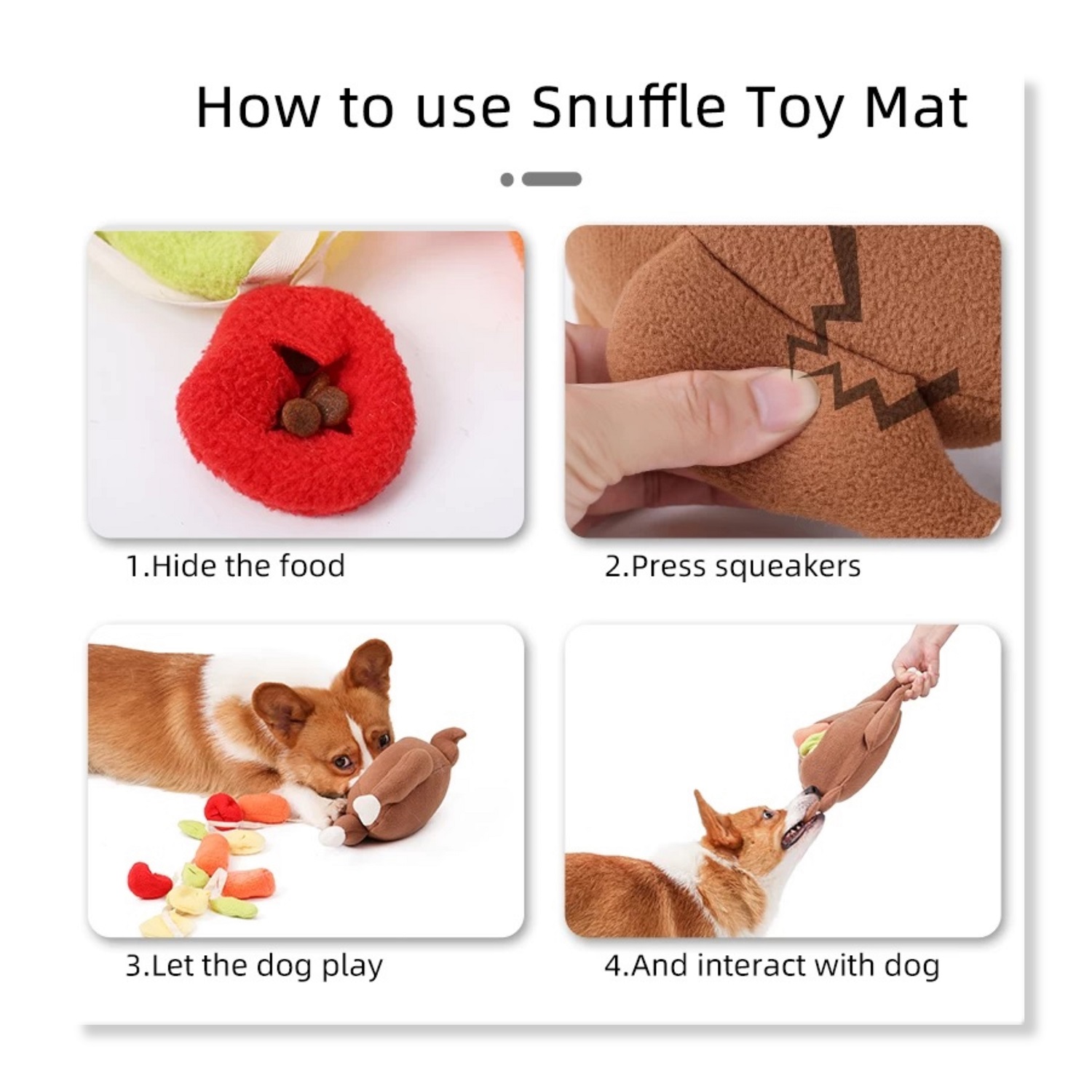 How to use Snuffle Toy Mat

1.Hide the food

2.Press squeakers

3.Let the dog play

4.And interact with dog