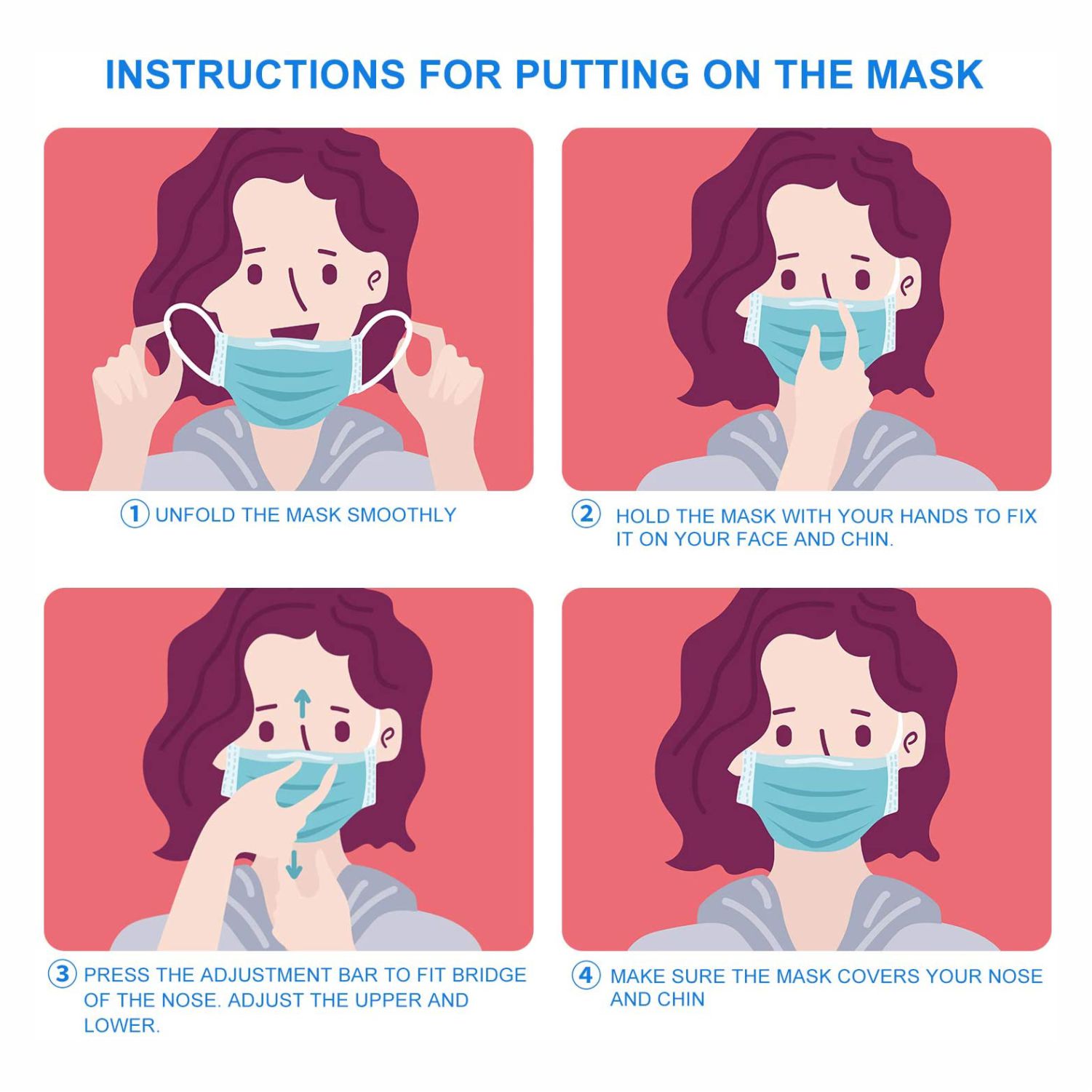 INSTRUCTIONS FOR PUTTING ON THE MASK

① UNFOLD THE MASK SMOOTHLY

② HOLD THE MASK WITH YOUR HANDS TO FIX IT ON YOUR FACE AND CHIN.

③ PRESS THE ADJUSTMENT BAR TO FIT BRIDGE OF THE NOSE. ADJUST THE UPPER AND LOWER.

④ MAKE SURE THE MASK COVERS YOUR NOSE AND CHIN