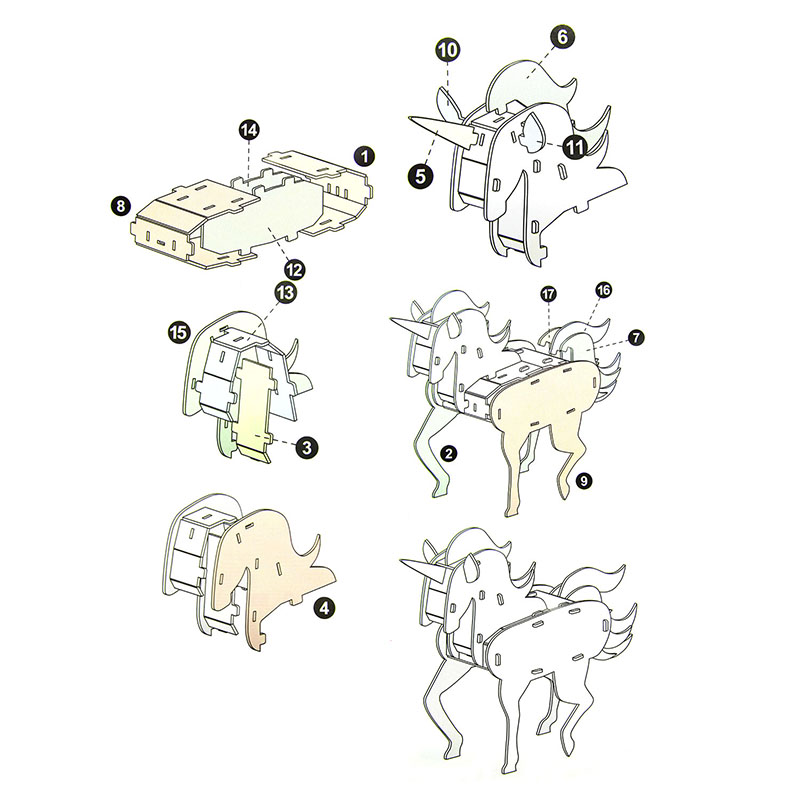 14
1
8
12
13
15
3
4
10
6
5
11
17
16
7
2
9