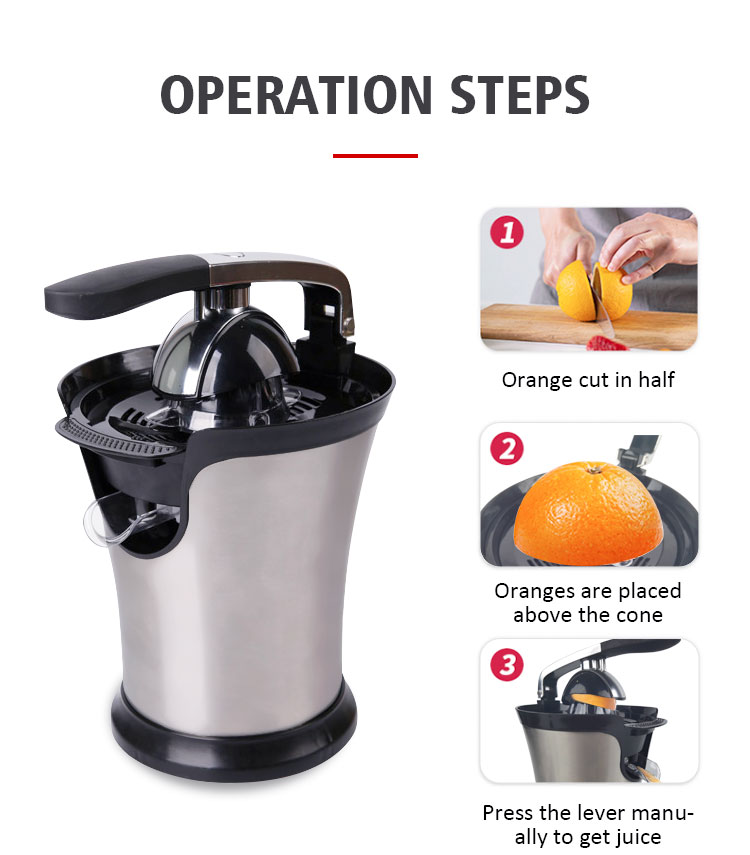 OPERATION STEPS

1

Orange cut in half

2

Oranges are placed above the cone

3

Press the lever manually to get juice