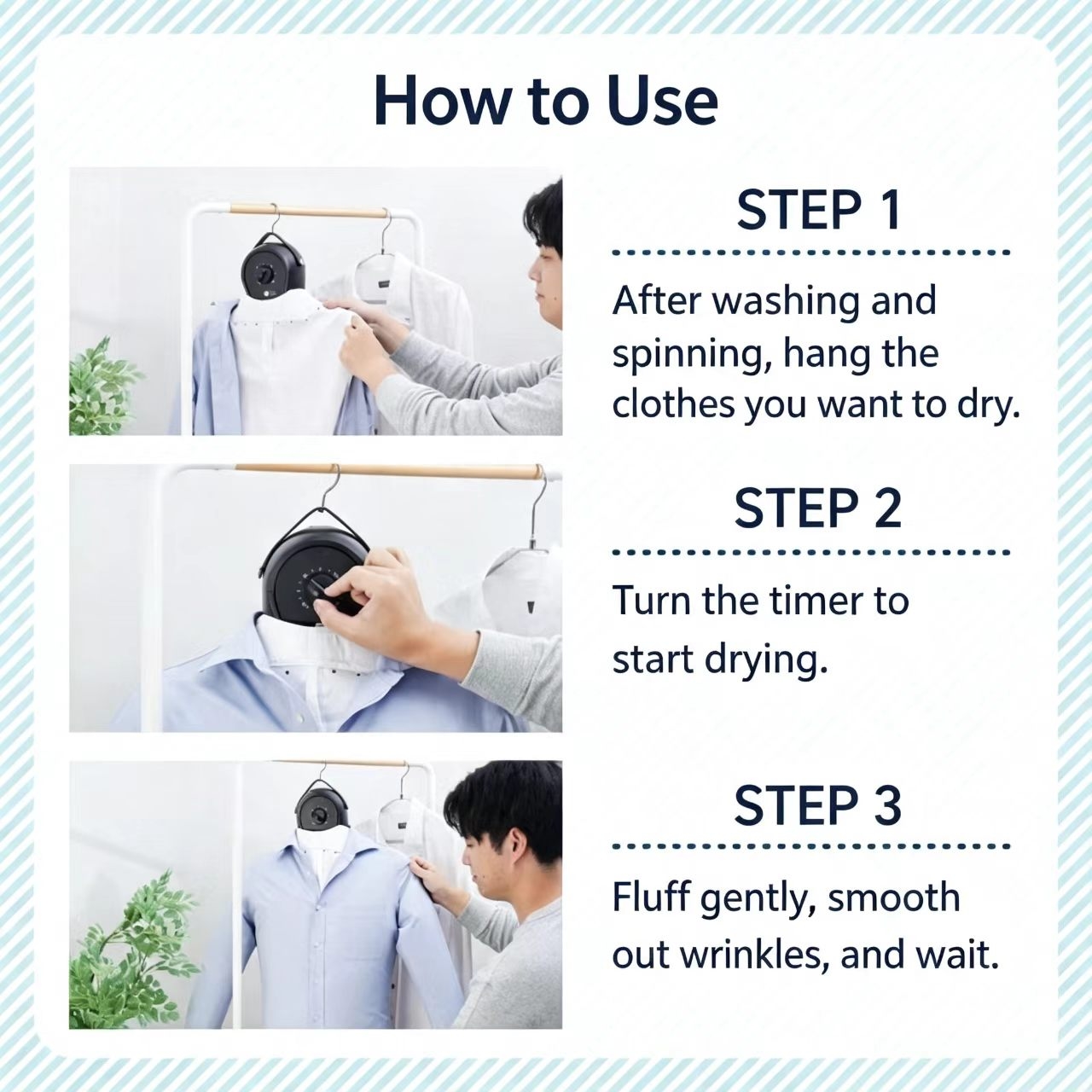 How to Use

STEP 1

After washing and spinning, hang the clothes you want to dry.

STEP 2

Turn the timer to start drying.

STEP 3

Fluff gently, smooth out wrinkles, and wait.