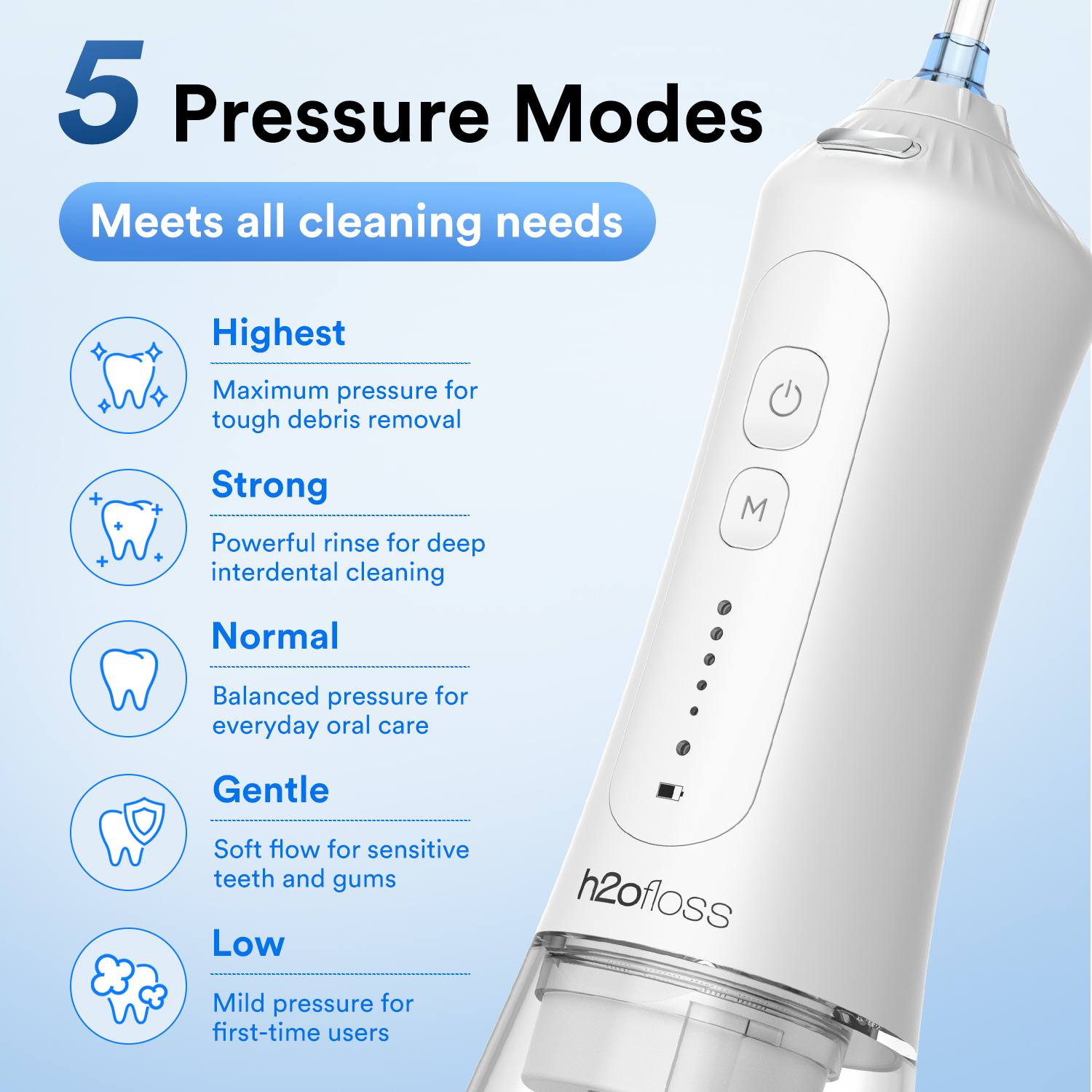 5 Pressure Modes

Meets all cleaning needs

Highest

Maximum pressure for tough debris removal

Strong

Powerful rinse for deep interdental cleaning

Normal

Balanced pressure for everyday oral care

Gentle

Soft flow for sensitive teeth and gums

Low

Mild pressure for first-time users

M

h2ofloss