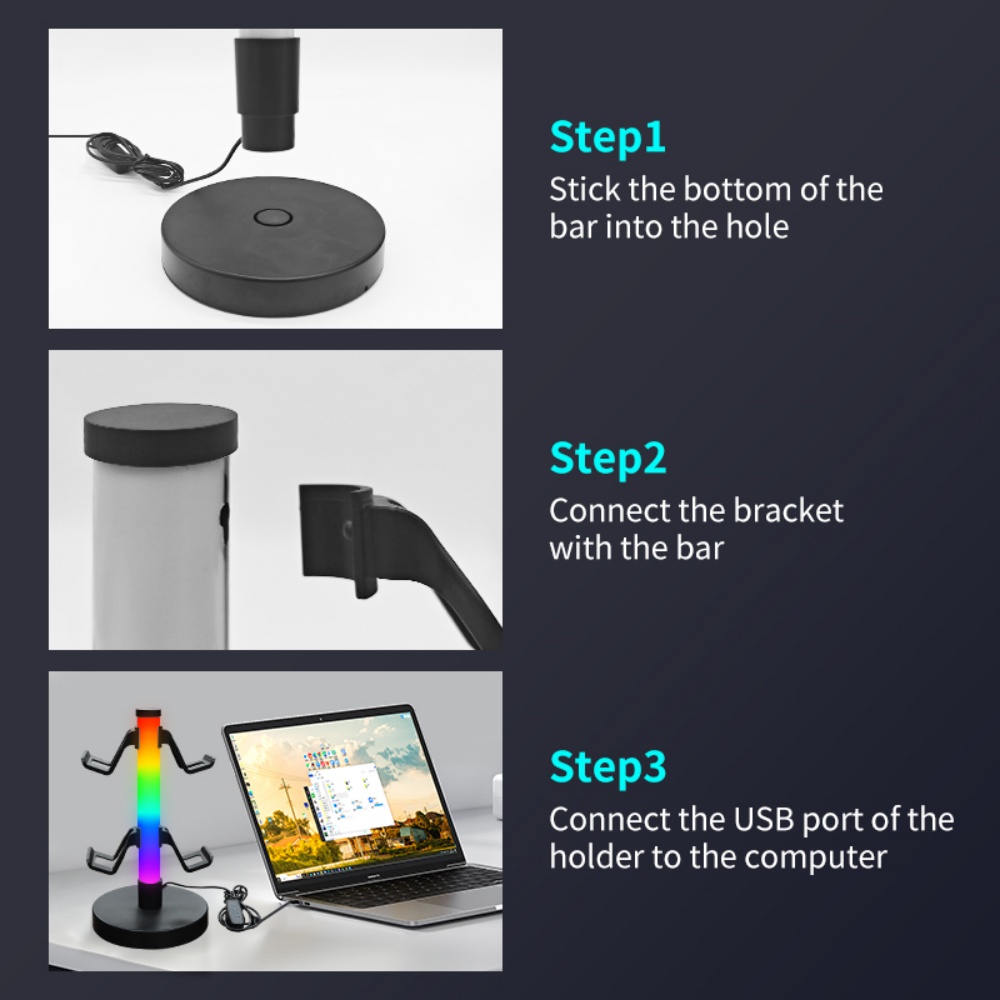 Step1
Stick the bottom of the bar into the hole

Step2
Connect the bracket with the bar

Step3
Connect the USB port of the holder to the computer