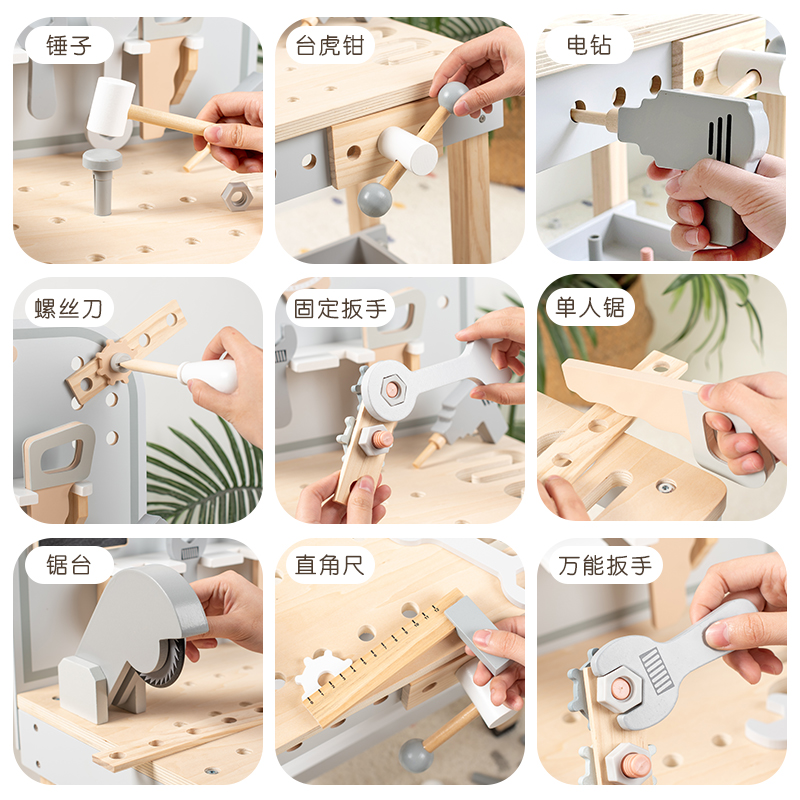 锤子

台虎钳

电钻

螺丝刀

固定扳手

单人锯

锯台

直角尺

万能扳手