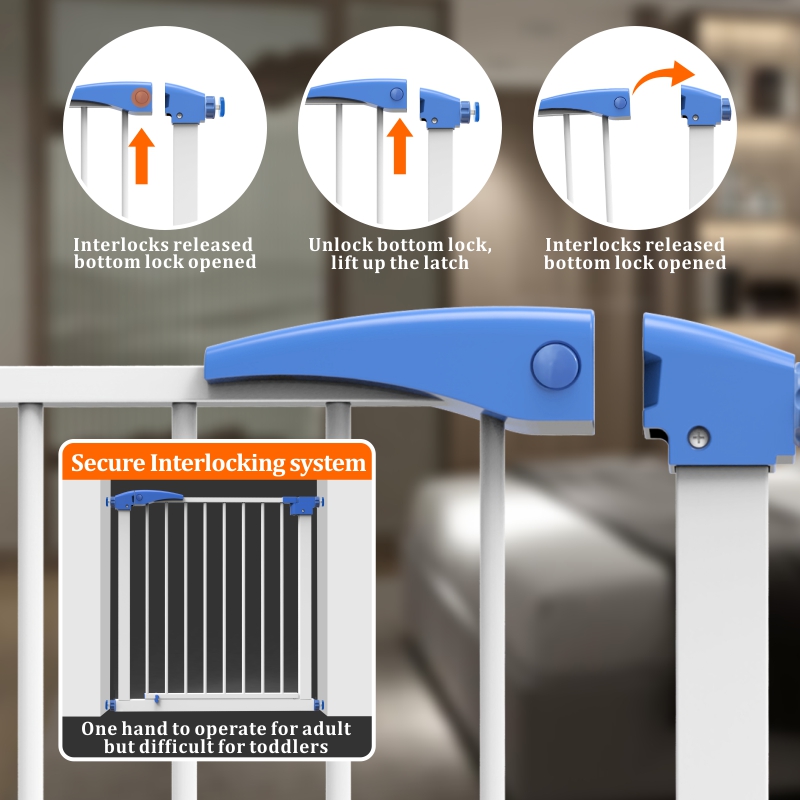 Interlocks released bottom lock opened

Unlock bottom lock, lift up the latch

Interlocks released bottom lock opened

Secure Interlocking system

One hand to operate for adult but difficult for toddlers