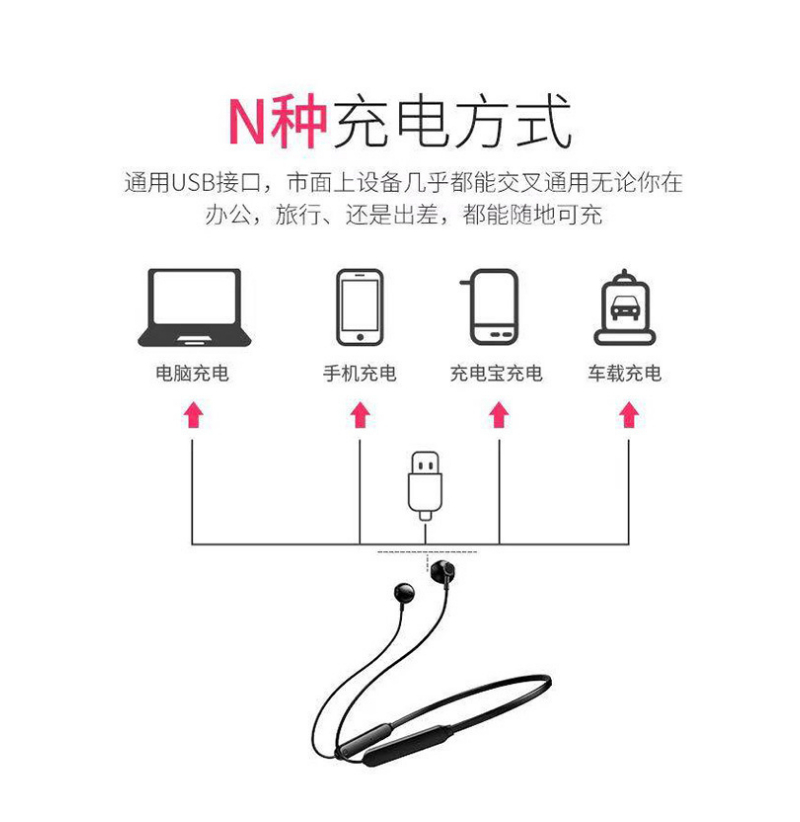 N种充电方式

通用USB接口，市面上设备几乎都能交叉通用无论你在办公，旅行、还是出差，都能随地可充

电脑充电

手机充电

充电宝充电

车载充电