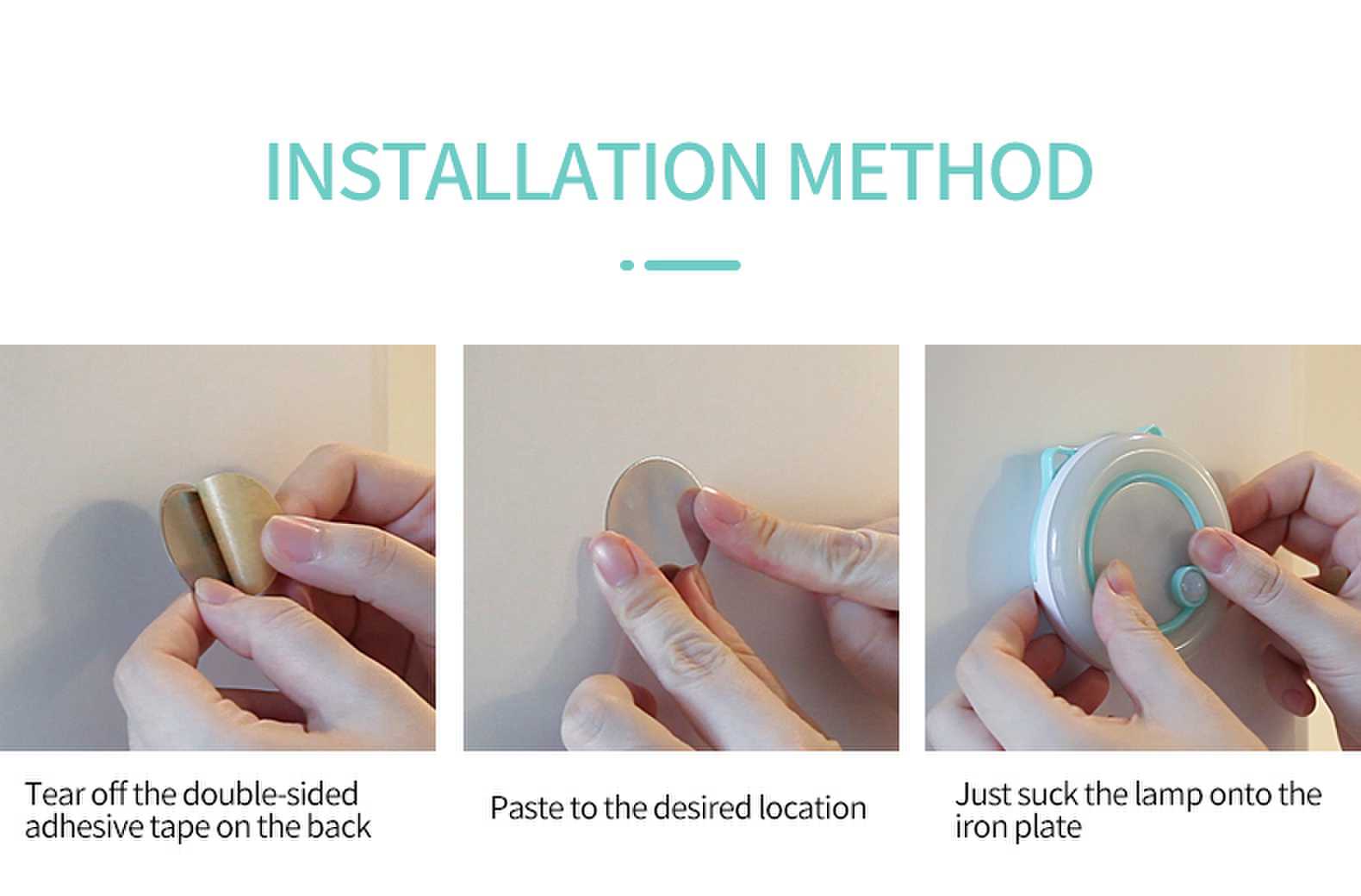 INSTALLATION METHOD

Tear off the double-sided adhesive tape on the back

Paste to the desired location

Just suck the lamp onto the iron plate