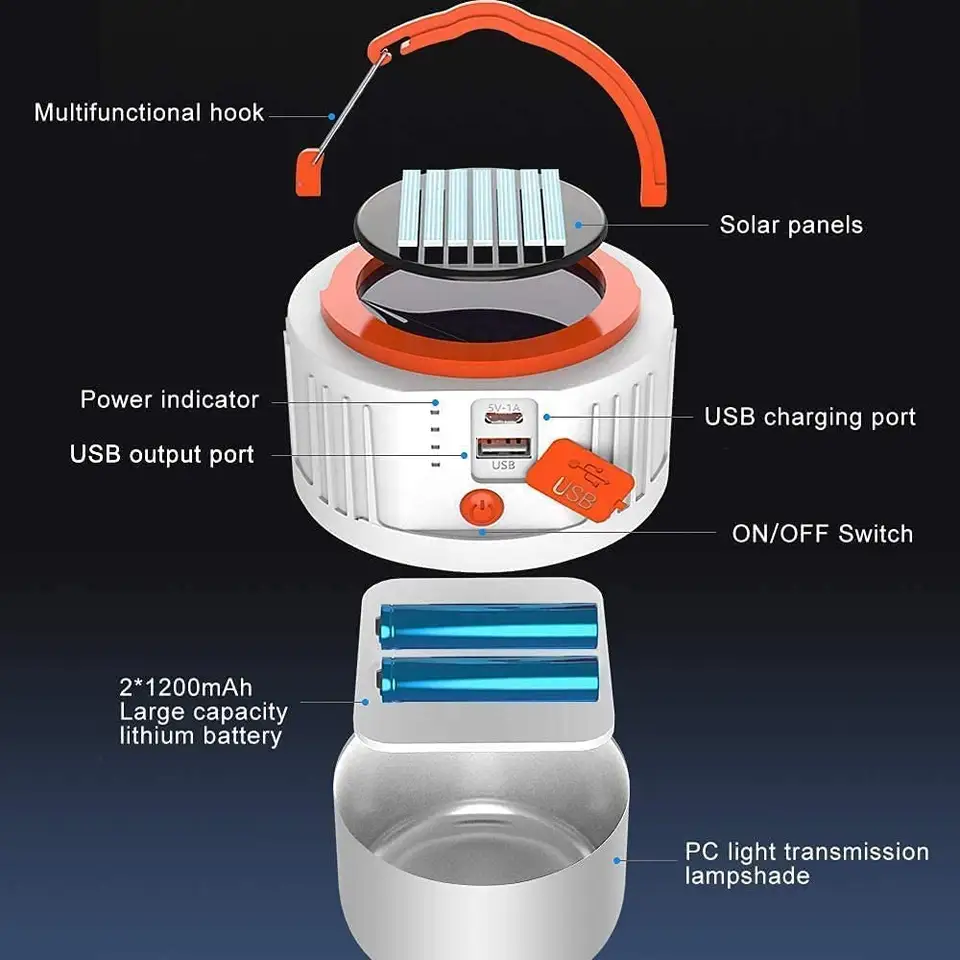 Multifunctional hook

Solar panels

Power indicator

5V-1A

USB charging port

USB output port

USB

USB

ON/OFF Switch

2*1200mAh
Large capacity
lithium battery

PC light transmission
lampshade