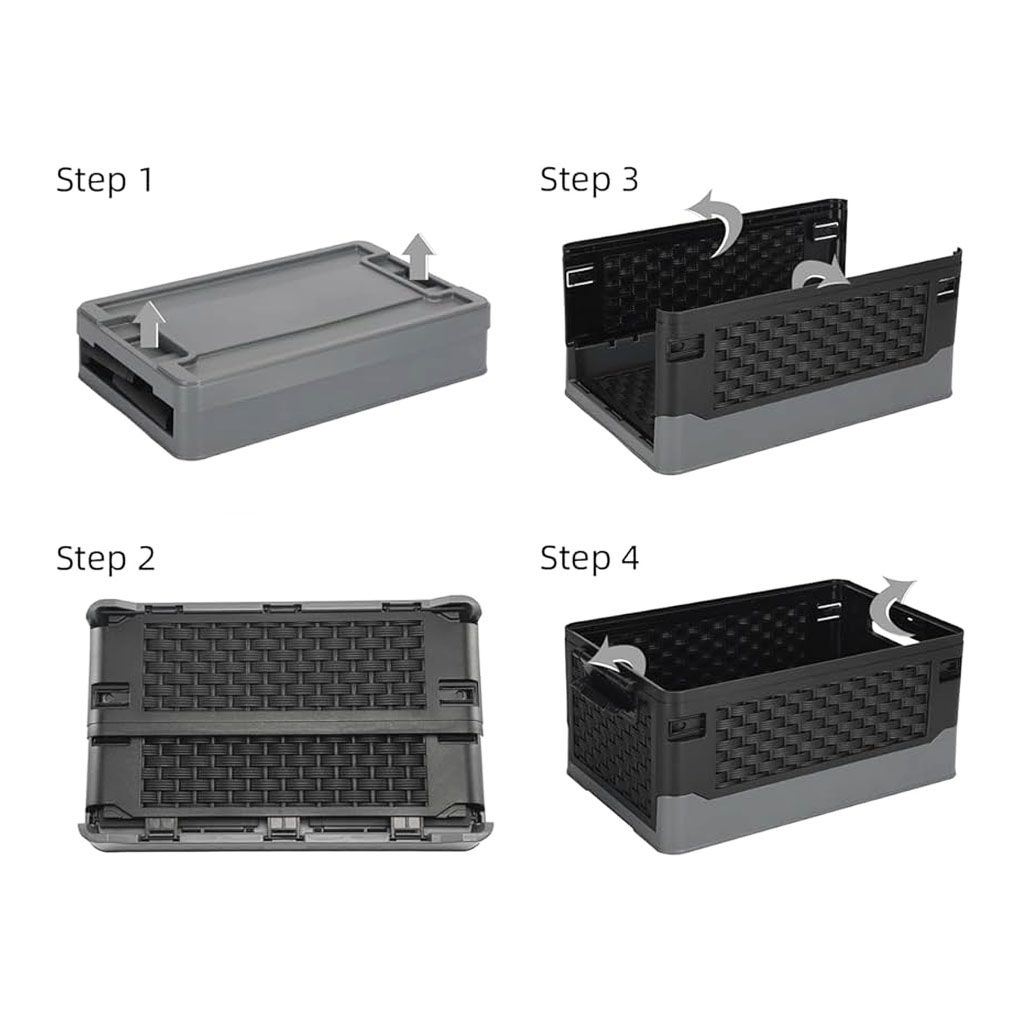 Step 1

Step 2

Step 3

Step 4